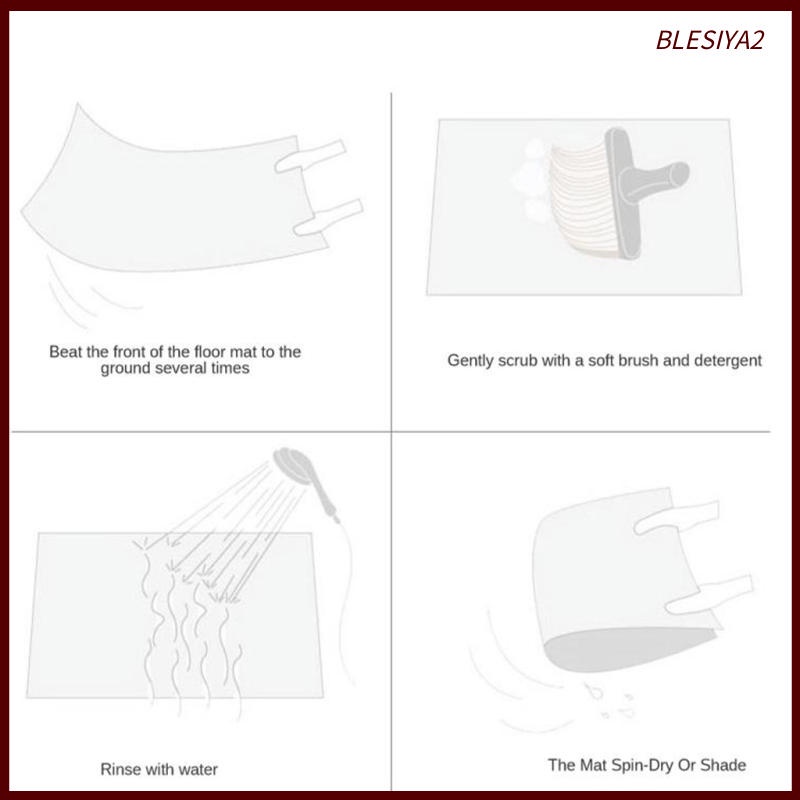 BLESIYA2

Beat the front of the floor mat to the ground several times

Gently scrub with a soft brush and detergent

Rinse with water

The Mat Spin-Dry Or Shade