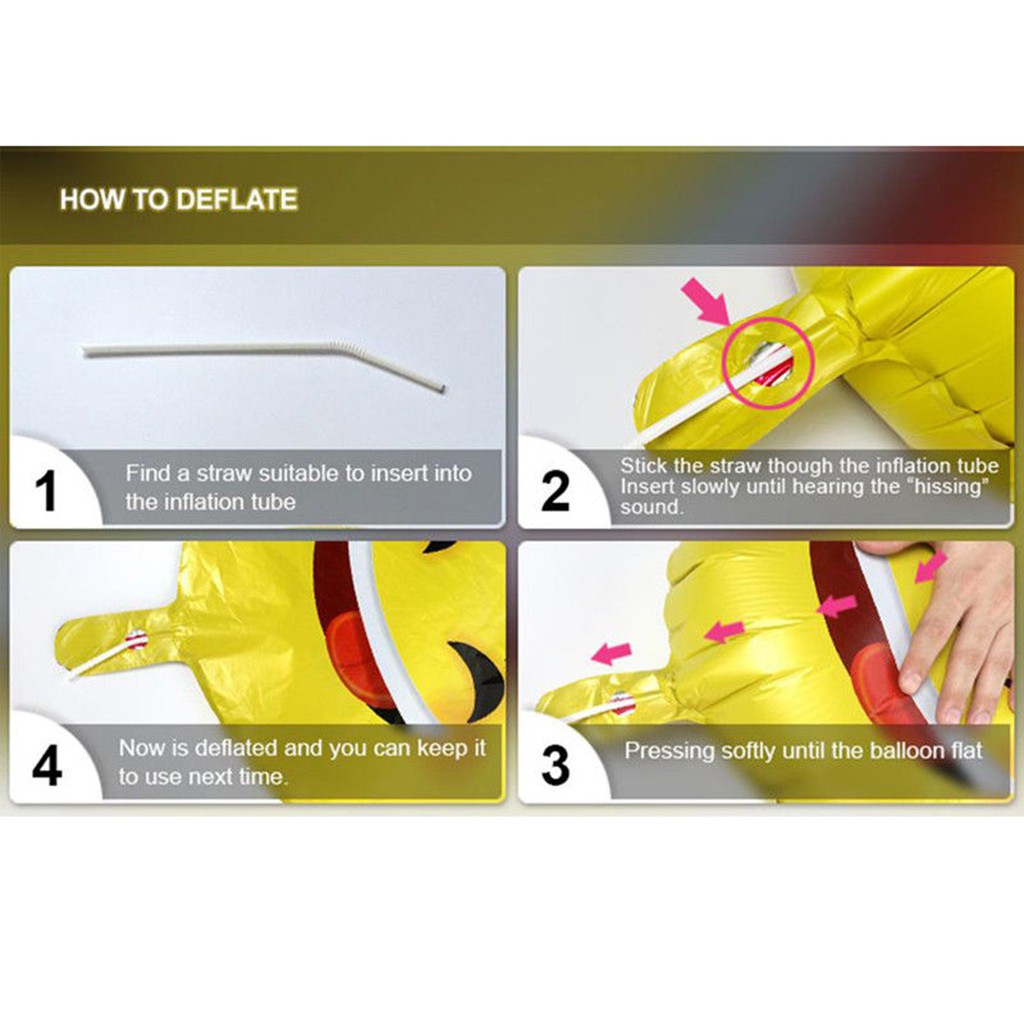 HOW TO DEFLATE

1 Find a straw suitable to insert into the inflation tube

2 Stick the straw though the inflation tube Insert slowly until hearing the "hissing" sound.

4 Now is deflated and you can keep it to use next time.

3 Pressing softly until the balloon flat