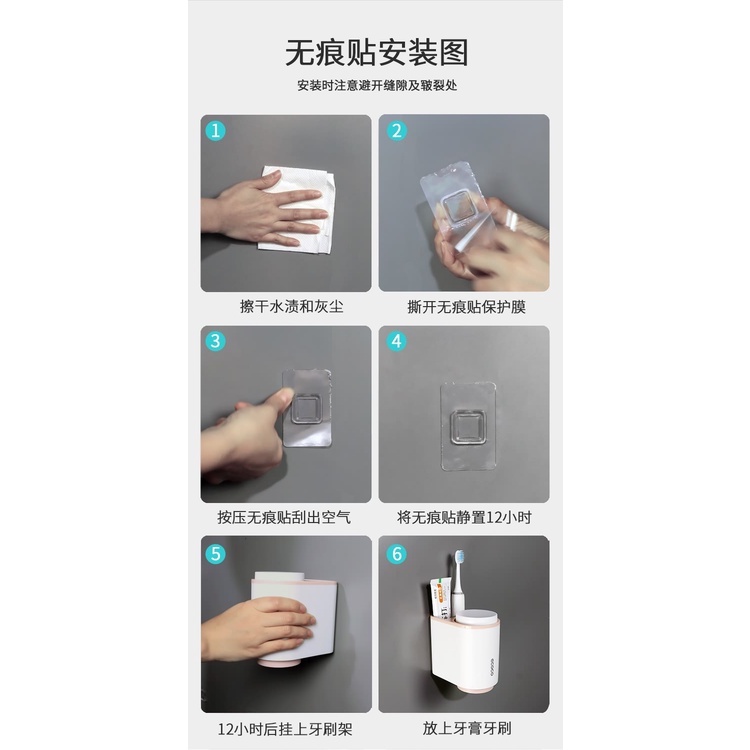 无痕贴安装图

安装时注意避开缝隙及皲裂处

1

擦干水渍和灰尘

2

撕开无痕贴保护膜

3

按压无痕贴刮出空气

4

将无痕贴静置12小时

5

12小时后挂上牙刷架

6

放上牙膏牙刷