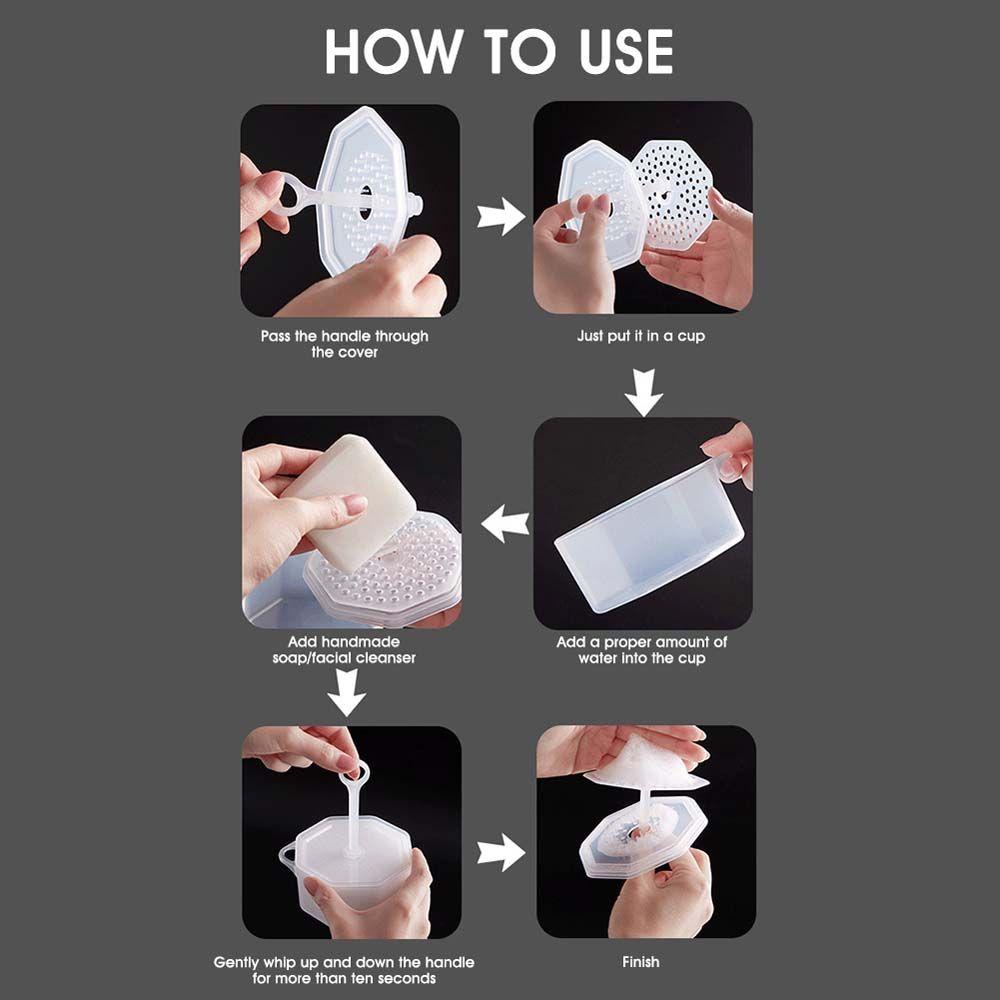 HOW TO USE

Pass the handle through the cover

Just put it in a cup

Add a proper amount of water into the cup

Add handmade soap/facial cleanser

Gently whip up and down the handle for more than ten seconds

Finish