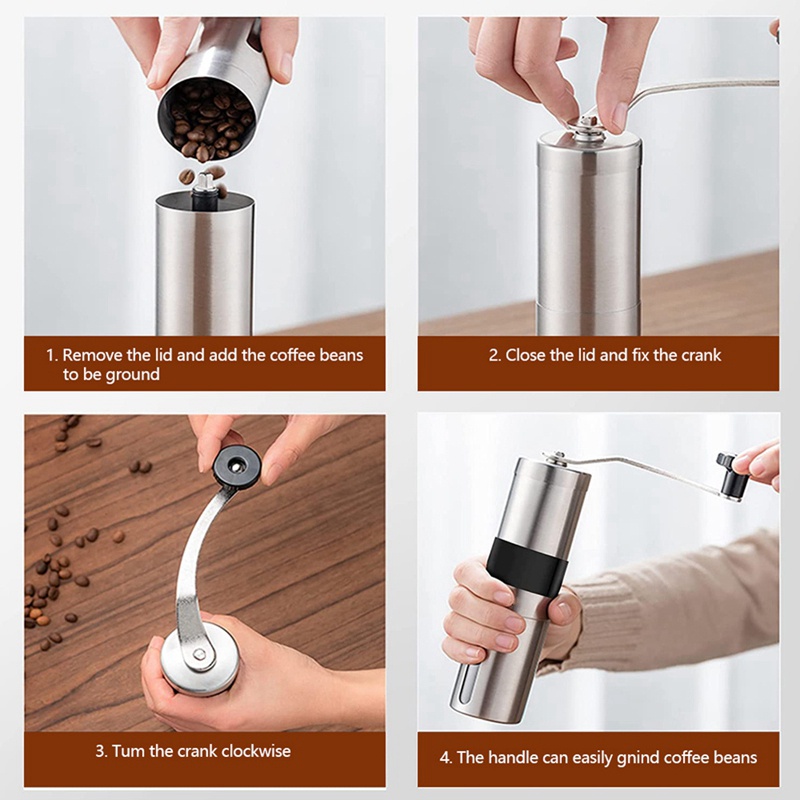 1. Remove the lid and add the coffee beans to be ground

2. Close the lid and fix the crank

3. Tum the crank clockwise

4. The handle can easily gnind coffee beans