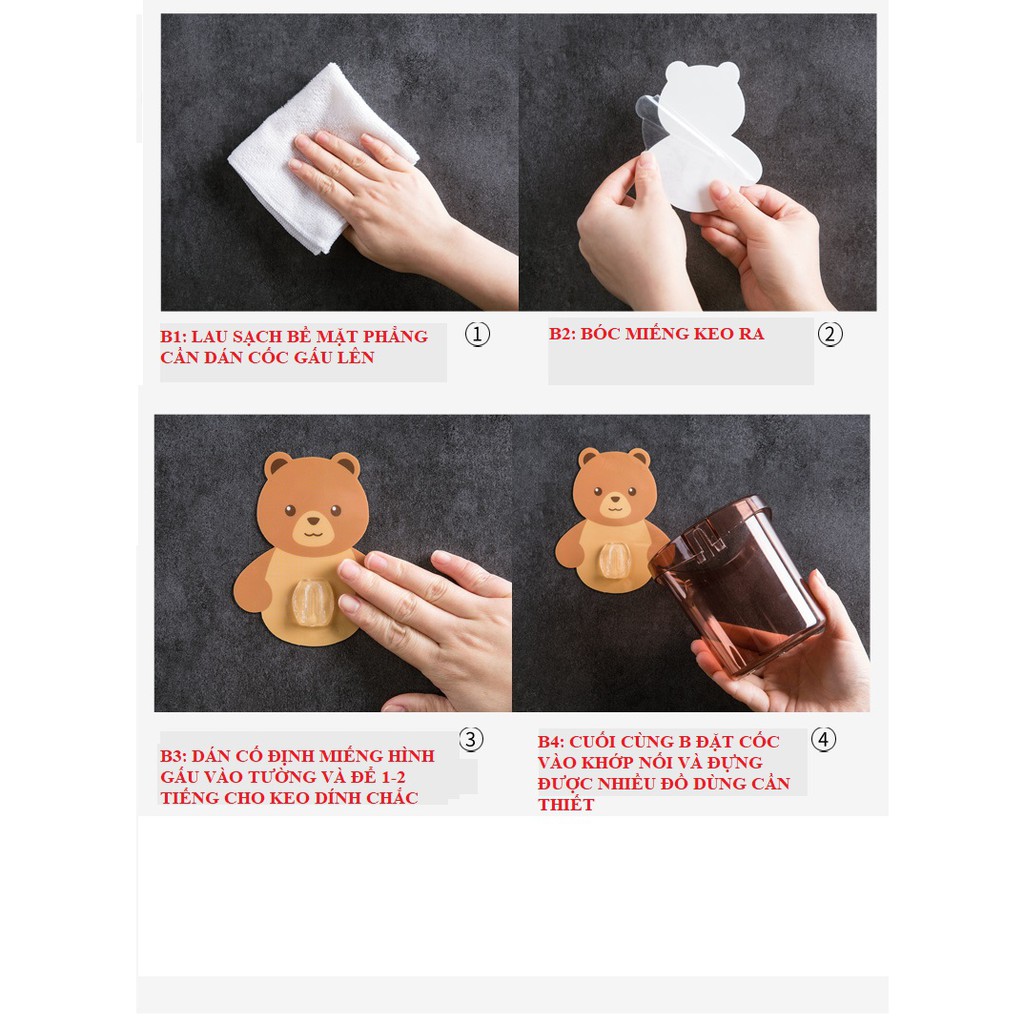 B1: LAU SẠCH BỀ MẶT PHẲNG CẦN DÁN CỐC GẤU LÊN ①

B2: BÓC MIẾNG KEO RA ②

B3: DÁN CỐ ĐỊNH MIẾNG HÌNH GẤU VÀO TƯỜNG VÀ ĐỂ 1-2 TIẾNG CHO KEO DÍNH CHẮC ③

B4: CUỐI CÙNG B ĐẶT CỐC VÀO KHỚP NỐI VÀ ĐỰNG ĐƯỢC NHIỀU ĐỒ DÙNG CẦN THIẾT ④