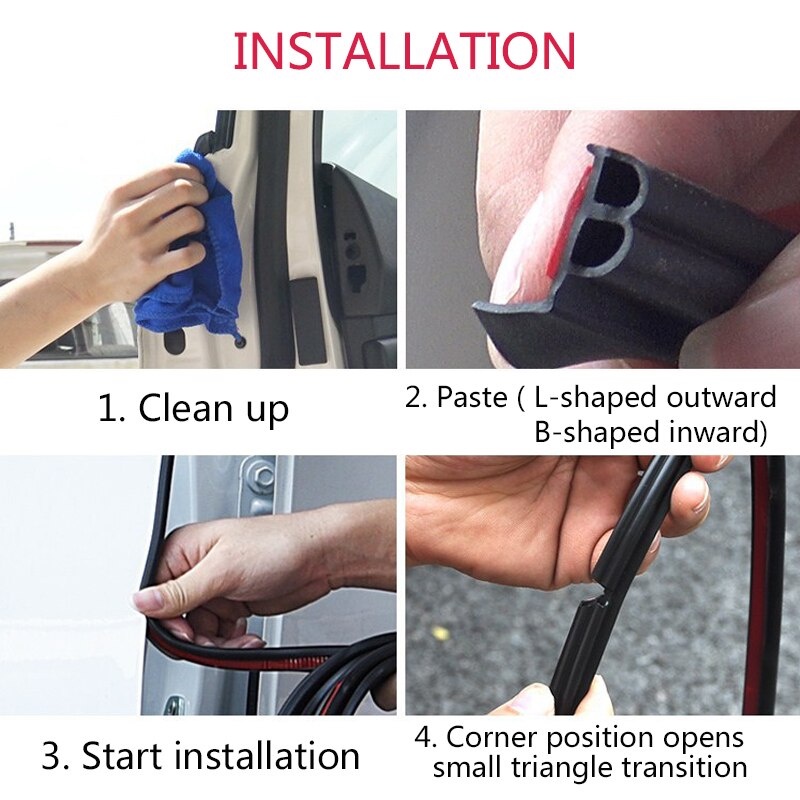 INSTALLATION

1. Clean up

2. Paste ( L-shaped outward B-shaped inward)

3. Start installation

4. Corner position opens small triangle transition