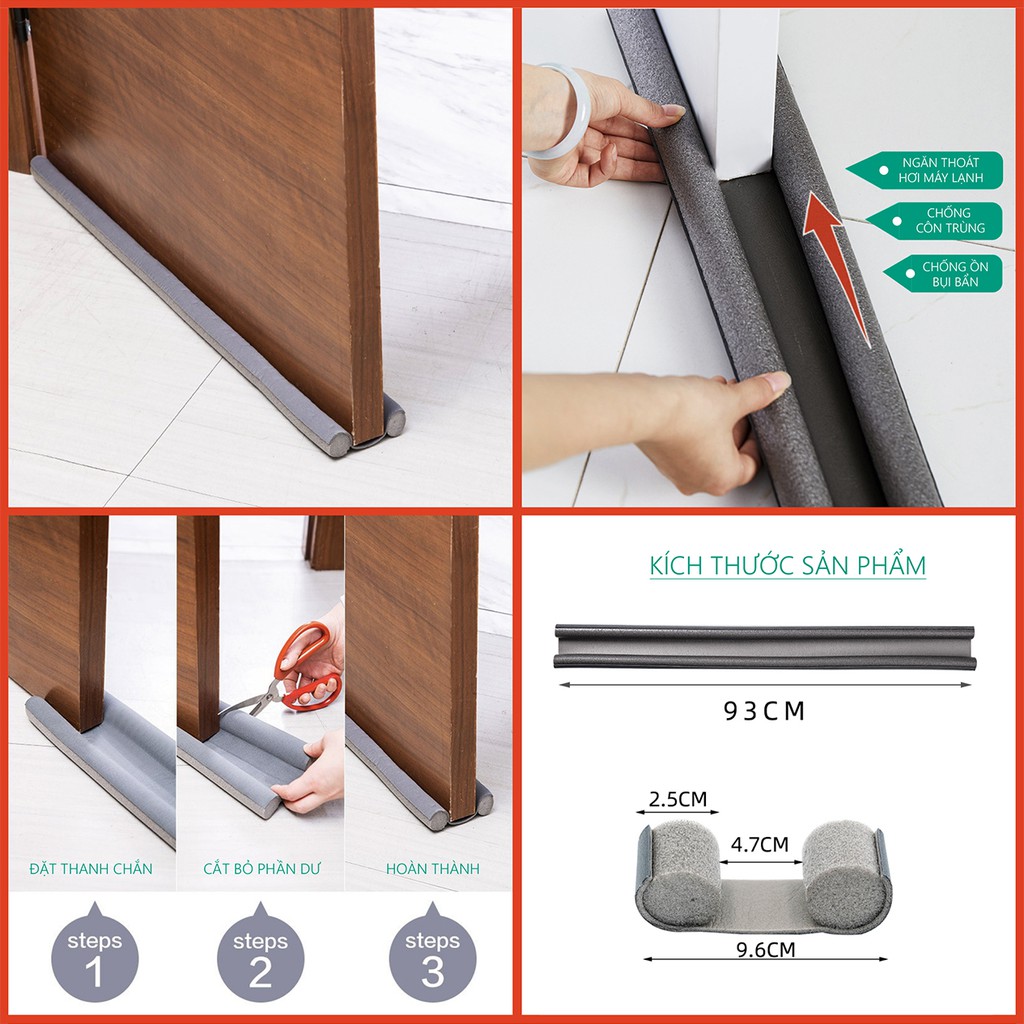 NGĂN THOÁT HƠI MÁY LẠNH

CHỐNG CÔN TRÙNG

CHỐNG ỒN BỤI BẨN

ĐẶT THANH CHẮN

CẮT BỎ PHẦN DƯ

HOÀN THÀNH

steps 1

steps 2

steps 3

KÍCH THƯỚC SẢN PHẨM

93CM

2.5CM

4.7CM

9.6CM