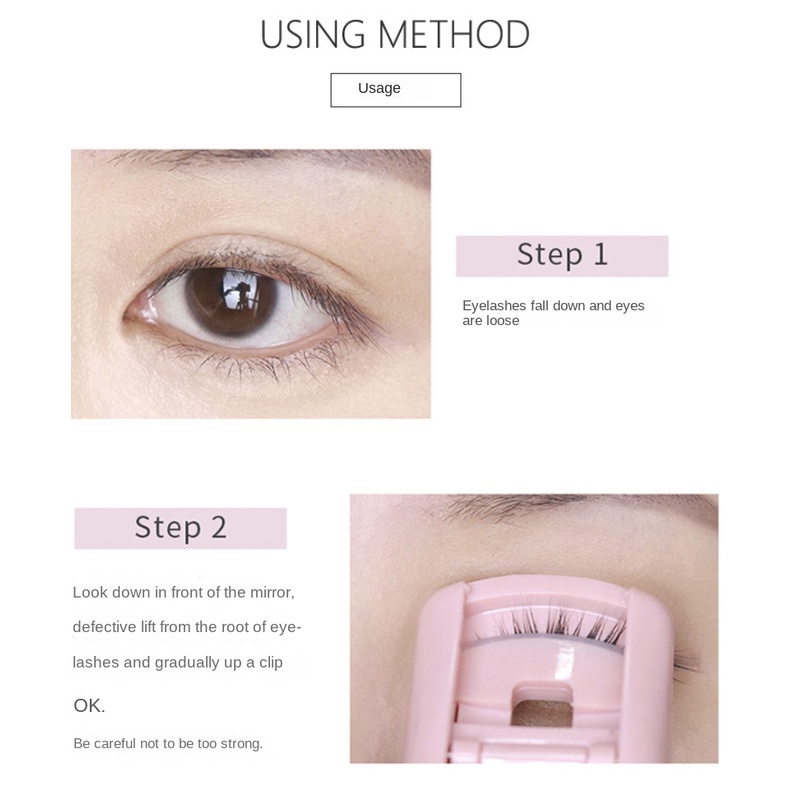 USING METHOD

Usage

Step 1

Eyelashes fall down and eyes are loose

Step 2

Look down in front of the mirror, defective lift from the root of eyelashes and gradually up a clip

OK.

Be careful not to be too strong.