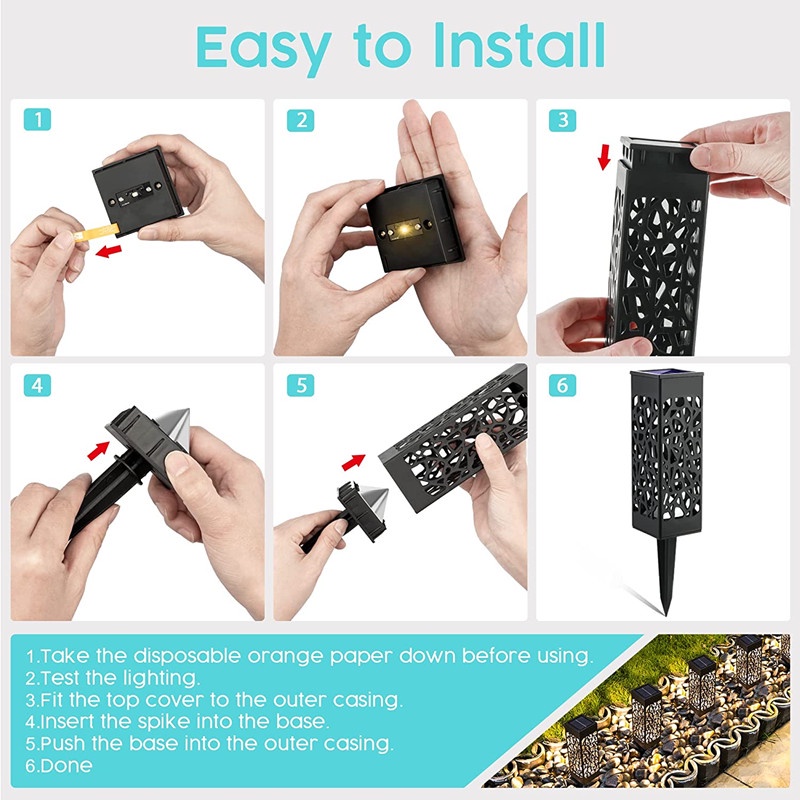 Easy to Install

1

2

3

4

5

6

1.Take the disposable orange paper down before using.
2.Test the lighting.
3.Fit the top cover to the outer casing.
4.Insert the spike into the base.
5.Push the base into the outer casing.
6.Done