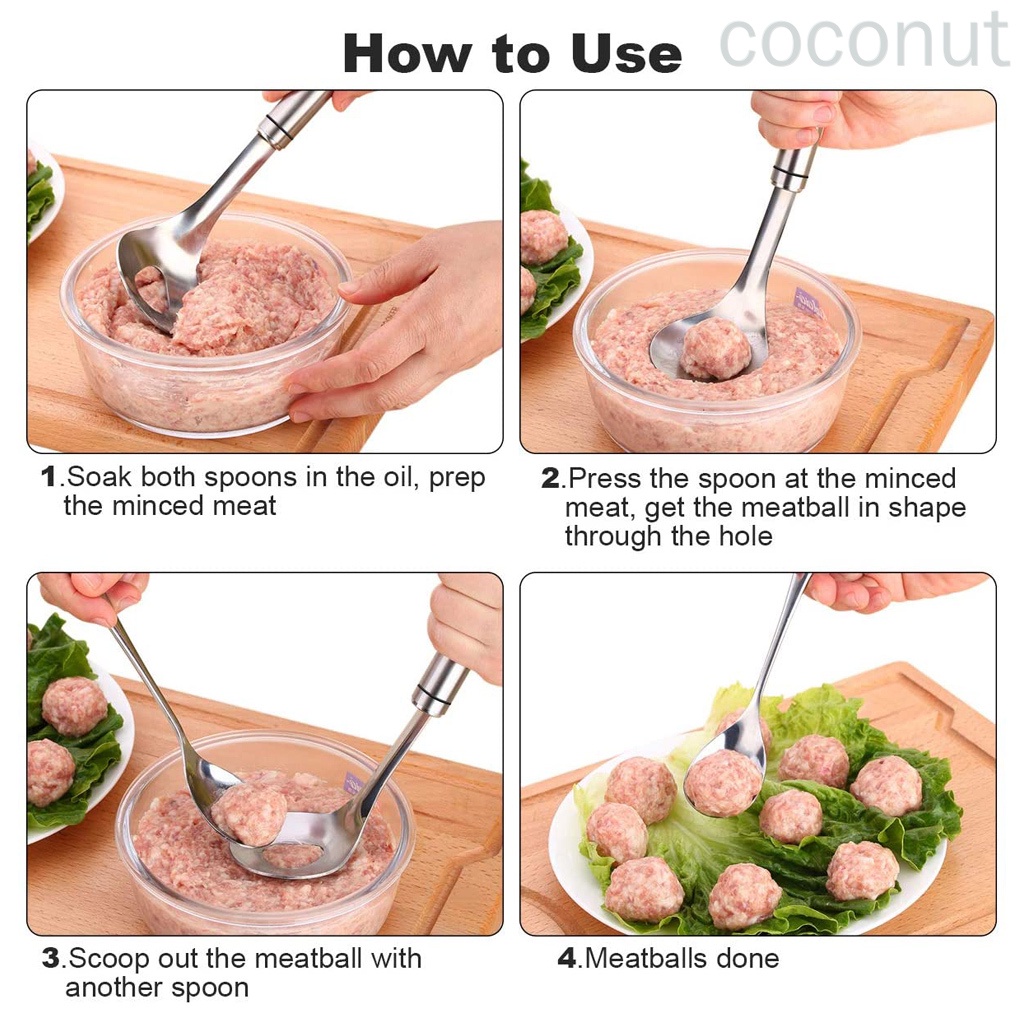 How to Use coconut

1.Soak both spoons in the oil, prep the minced meat

2.Press the spoon at the minced meat, get the meatball in shape through the hole

3.Scoop out the meatball with another spoon

4.Meatballs done