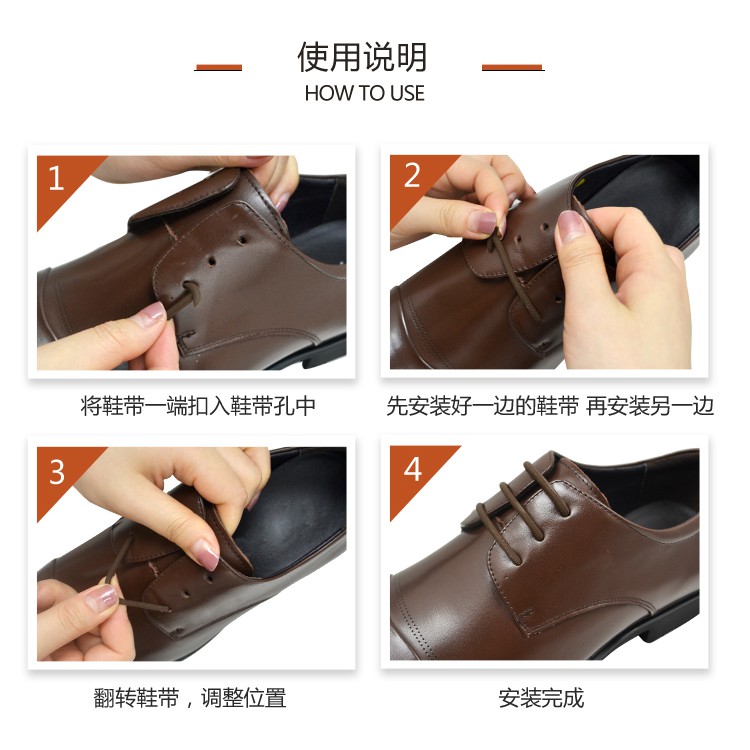 使用说明
HOW TO USE

1

将鞋带一端扣入鞋带孔中

2

先安装好一边的鞋带 再安装另一边

3

翻转鞋带，调整位置

4

安装完成