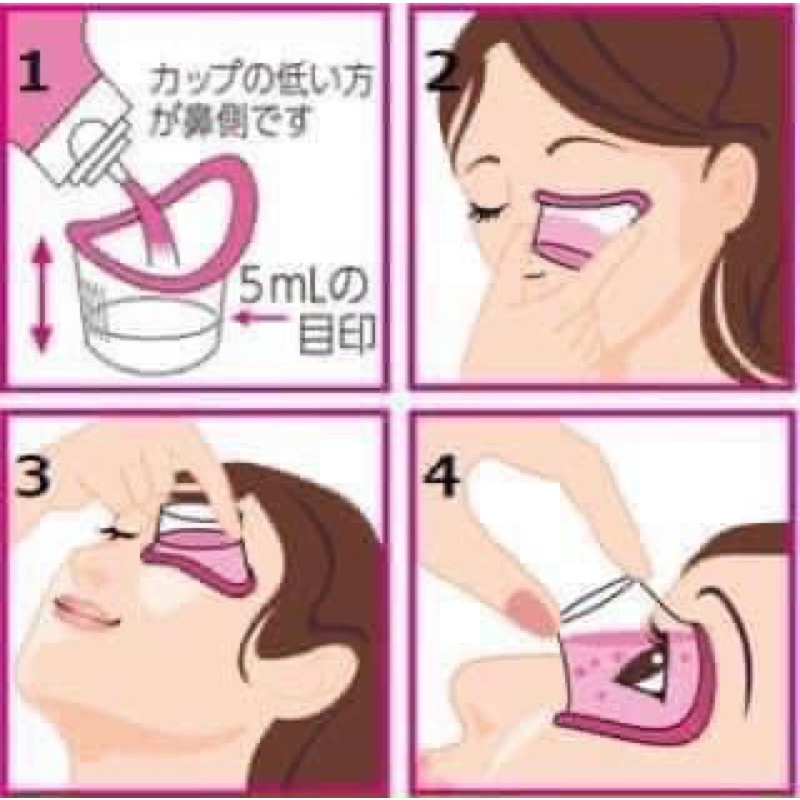 1

カップの低い方が鼻側です

5mLの目印

2

3

4