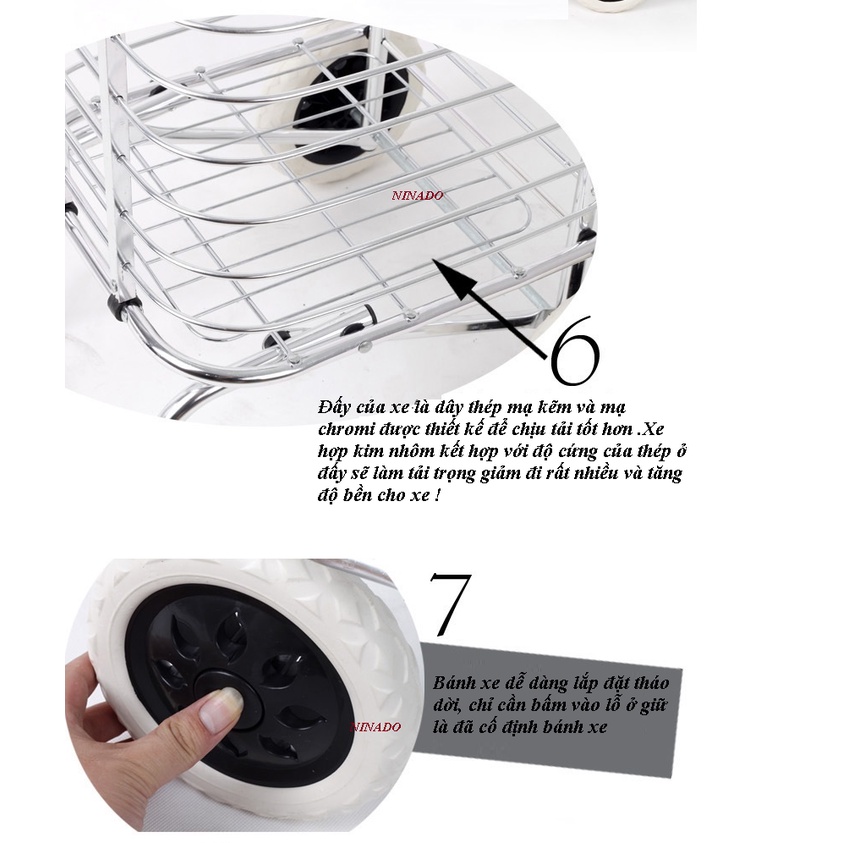 NINADO

6

Đấy của xe là dây thép mạ kẽm và mạ chromi được thiết kế để chịu tải tốt hơn .Xe hợp kim nhôm kết hợp với độ cứng của thép ở đấy sẽ làm tải trọng giảm đi rất nhiều và tăng độ bền cho xe !

7

Bánh xe dễ dàng lắp đặt tháo dời, chỉ cần bấm vào lỗ ở giữ là đã cố định bánh xe

NINADO