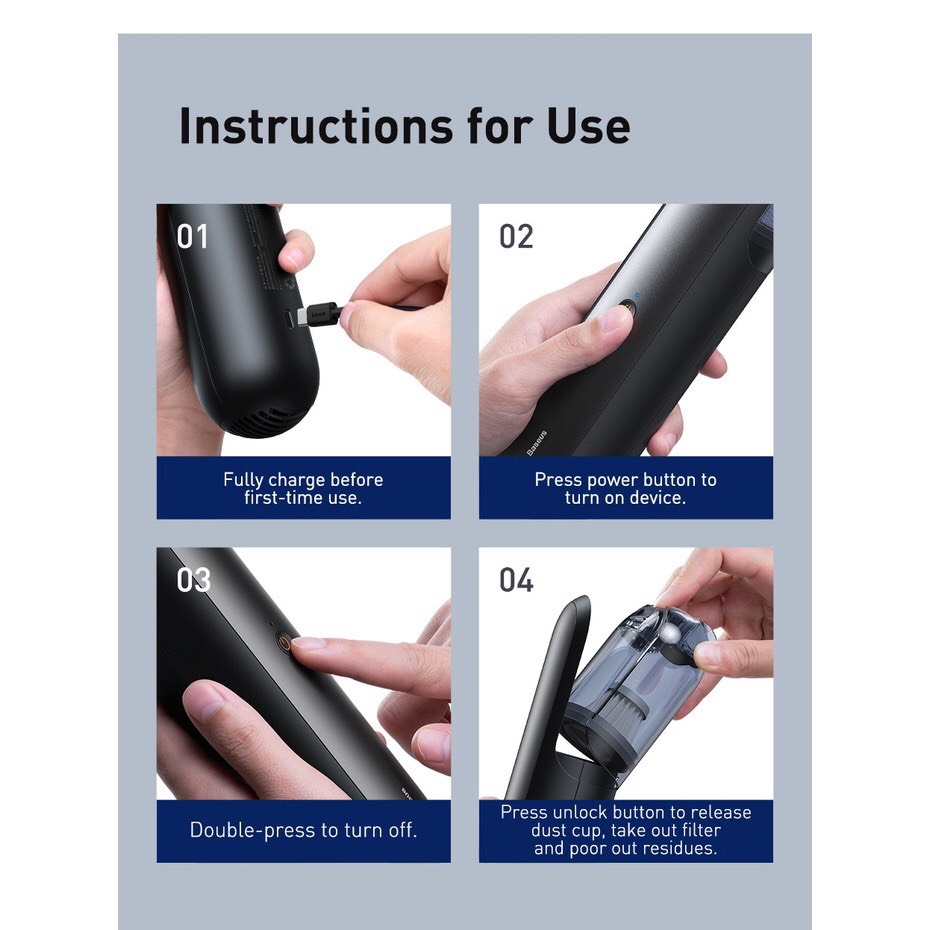 Instructions for Use

01

Fully charge before first-time use.

02

Baseus

Press power button to turn on device.

03

Double-press to turn off.

04

Press unlock button to release dust cup, take out filter and poor out residues.