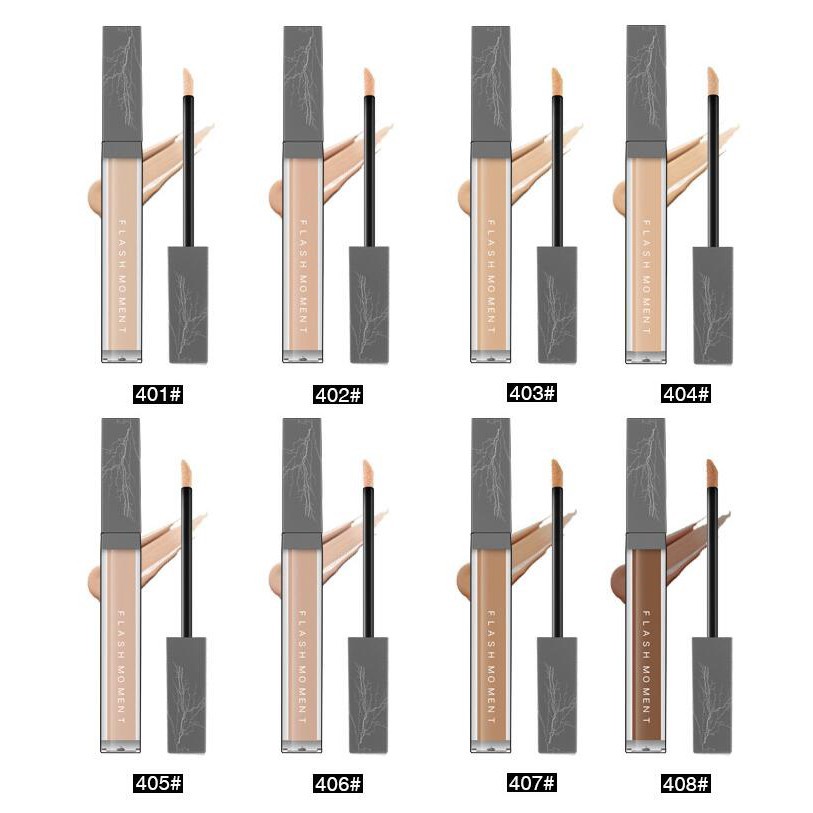 FLASH MOMENT
401#

FLASH MOMENT
402#

FLASH MOMENT
403#

FLASH MOMENT
404#

FLASH MOMENT
405#

FLASH MOMENT
406#

FLASH MOMENT
407#

FLASH MOMENT
408#