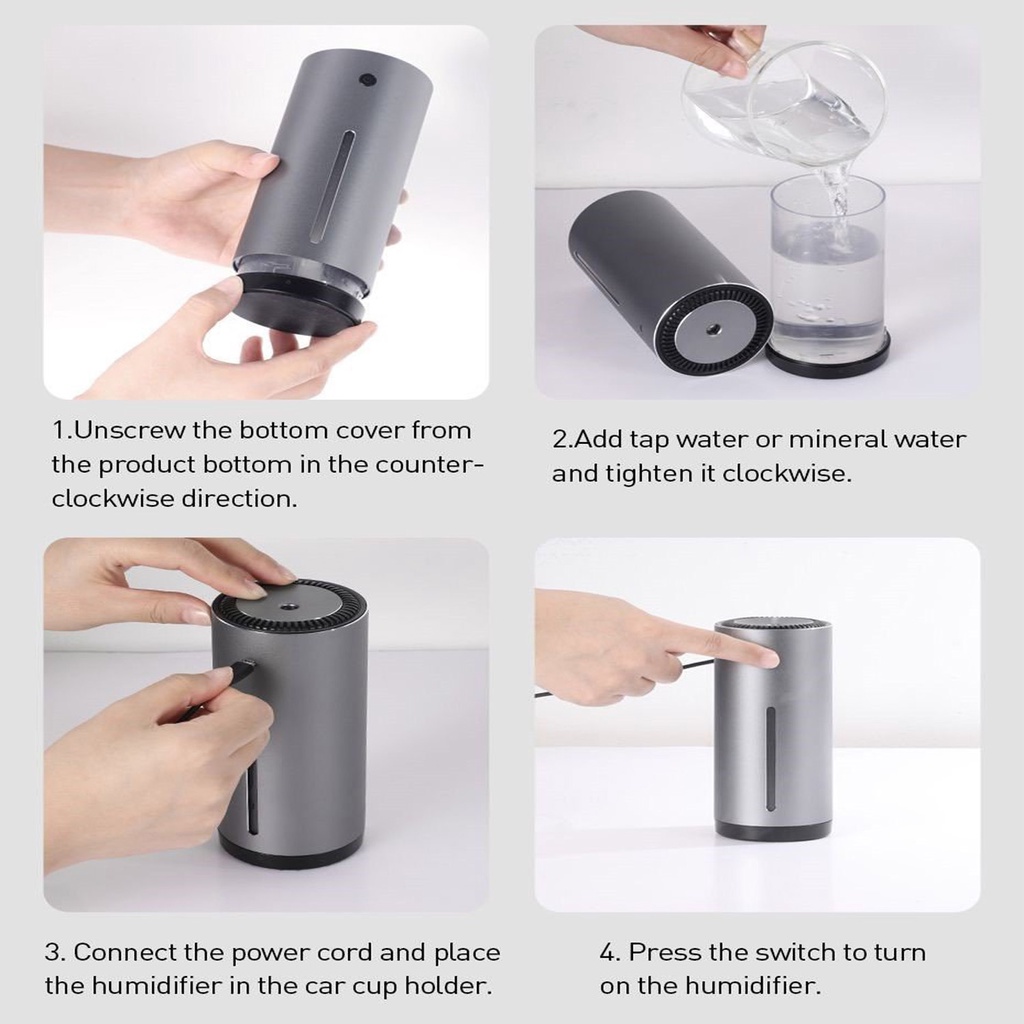 1.Unscrew the bottom cover from the product bottom in the counter-clockwise direction.

2.Add tap water or mineral water and tighten it clockwise.

3. Connect the power cord and place the humidifier in the car cup holder.

4. Press the switch to turn on the humidifier.