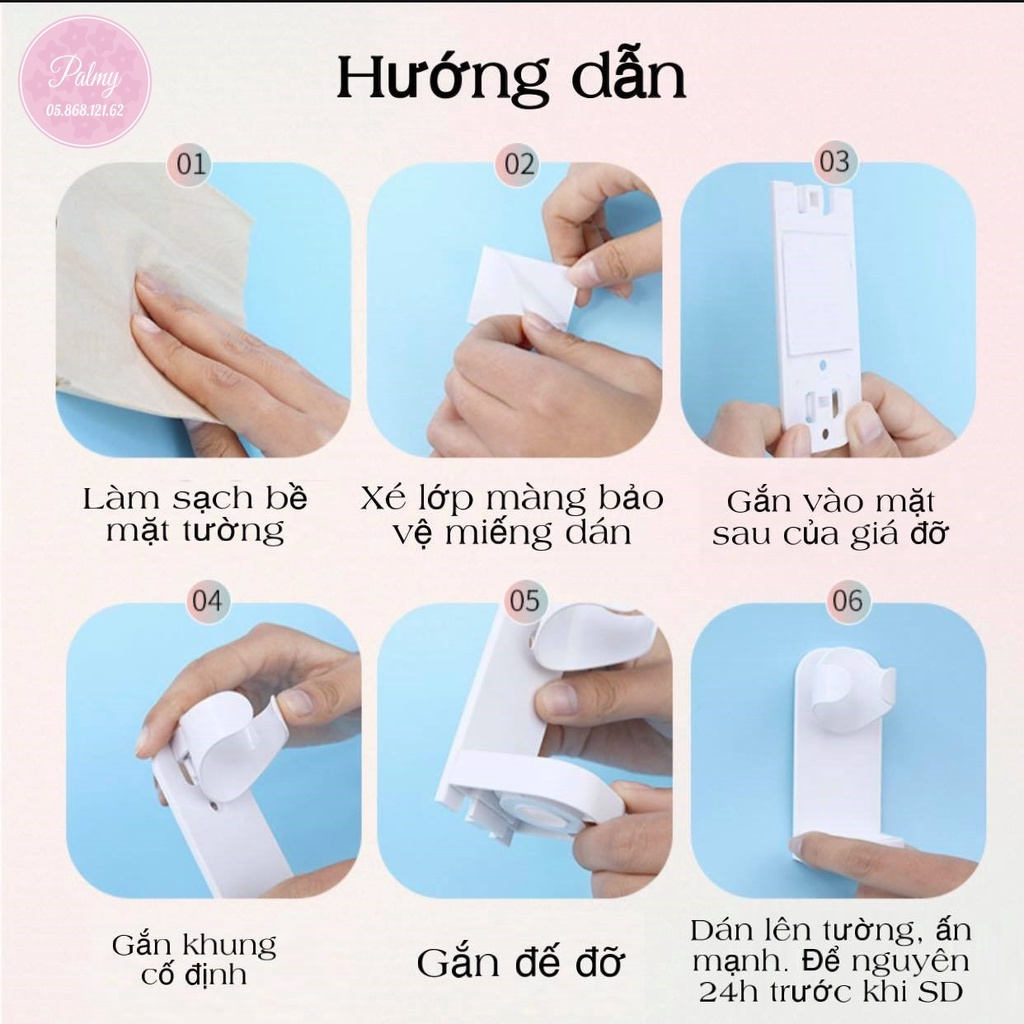 Palmy
05.868.121.62

Hướng dẫn

01
Làm sạch bề mặt tường

02
Xé lớp màng bảo vệ miếng dán

03
Gắn vào mặt sau của giá đỡ

04
Gắn khung cố định

05
Gắn đế đỡ

06
Dán lên tường, ấn mạnh. Để nguyên 24h trước khi SD