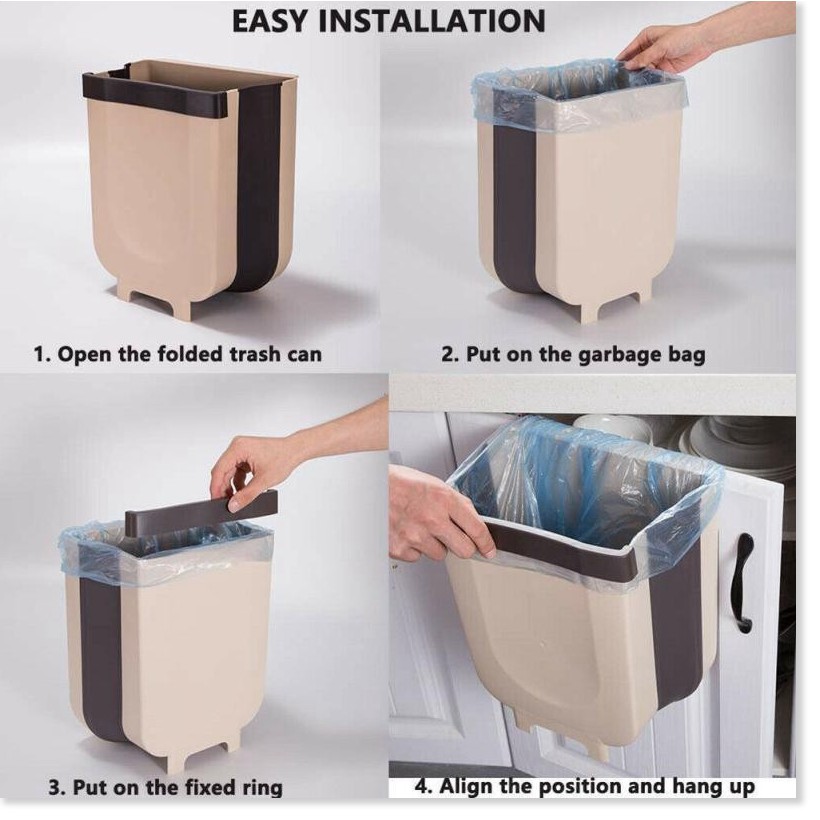 EASY INSTALLATION

1. Open the folded trash can

2. Put on the garbage bag

3. Put on the fixed ring

4. Align the position and hang up