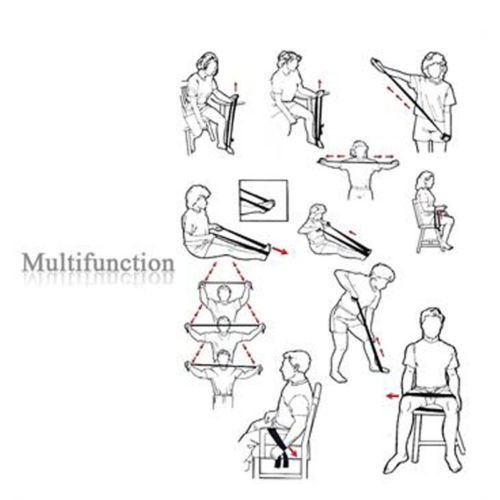 Multifunction