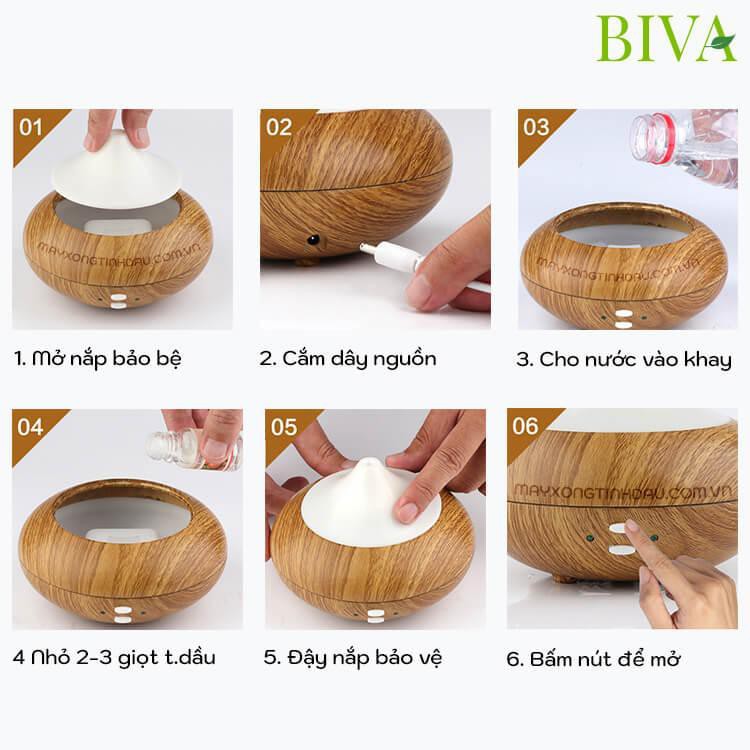 BIVA

01

MAYXONGTINHDAU.COM.VN

1. Mở nắp bảo bệ

02

2. Cắm dây nguồn

03

MAYXONGTINHDAU.COM.VN

3. Cho nước vào khay

04

4 Nhỏ 2-3 giọt t.dầu

05

5. Đậy nắp bảo vệ

06

MAYXONGTINHDAU.COM.VN

6. Bấm nút để mở