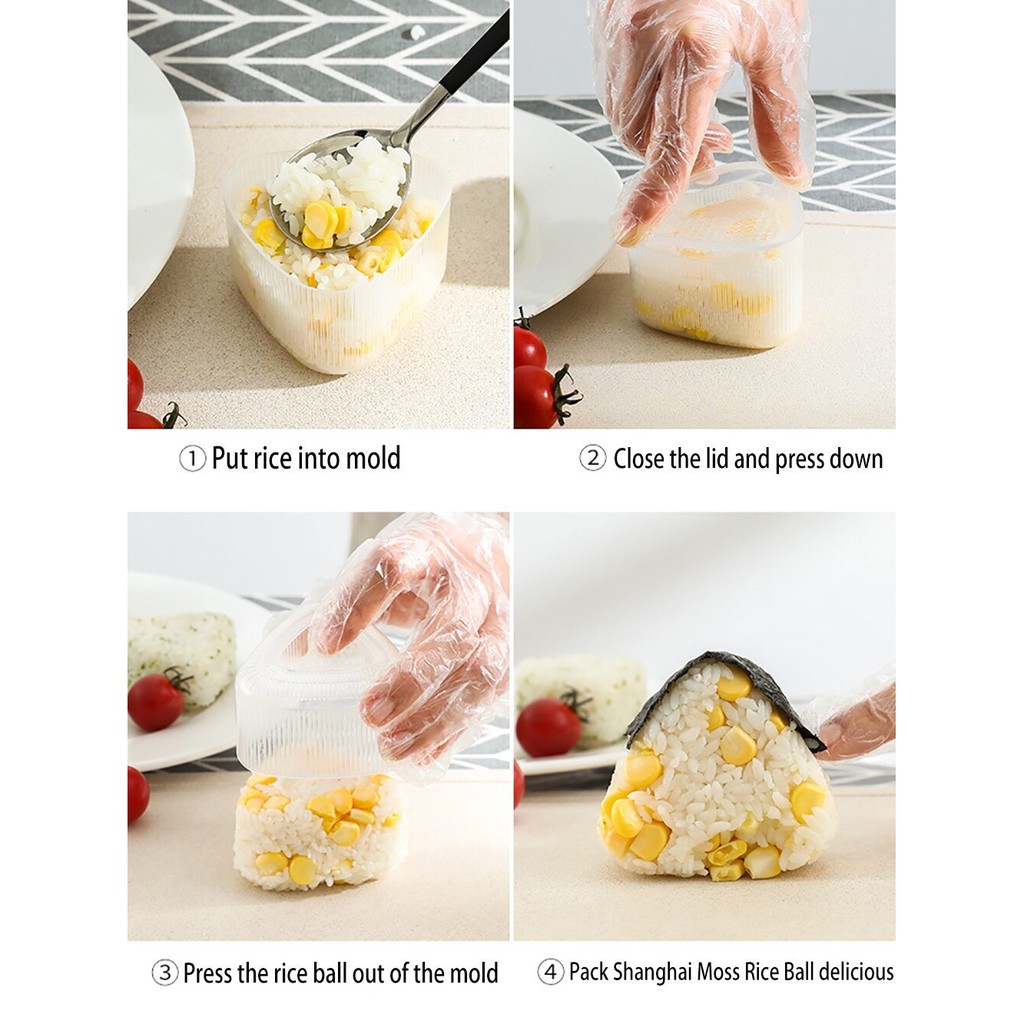 ① Put rice into mold

② Close the lid and press down

③ Press the rice ball out of the mold

④ Pack Shanghai Moss Rice Ball delicious