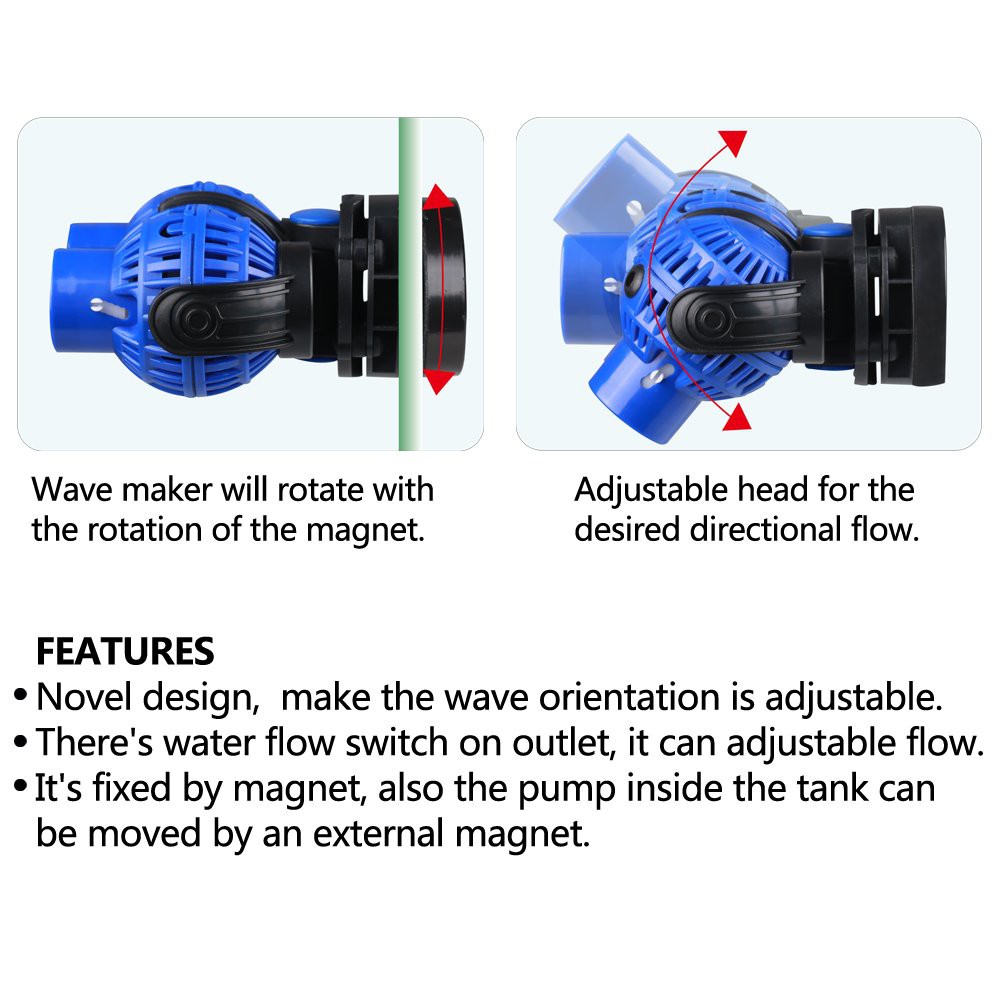 Wave maker will rotate with the rotation of the magnet.

Adjustable head for the desired directional flow.

FEATURES

• Novel design,  make the wave orientation is adjustable.
• There's water flow switch on outlet, it can adjustable flow.
• It's fixed by magnet, also the pump inside the tank can be moved by an external magnet.