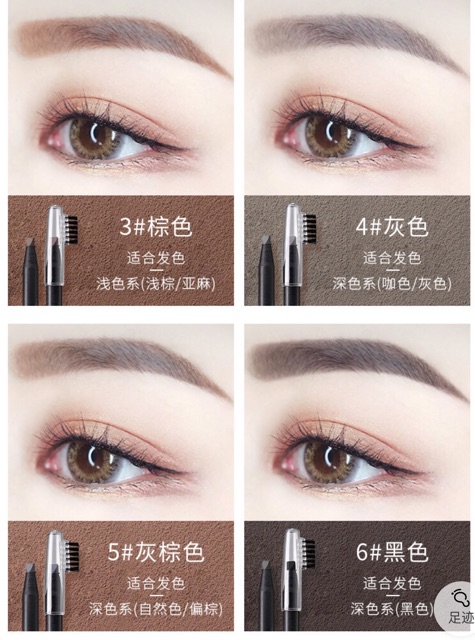 3#棕色
适合发色
浅色系(浅棕/亚麻)

4#灰色
适合发色
深色系(咖色/灰色)

5#灰棕色
适合发色
深色系(自然色/偏棕)

6#黑色
适合发色
深色系(黑色)

足迹