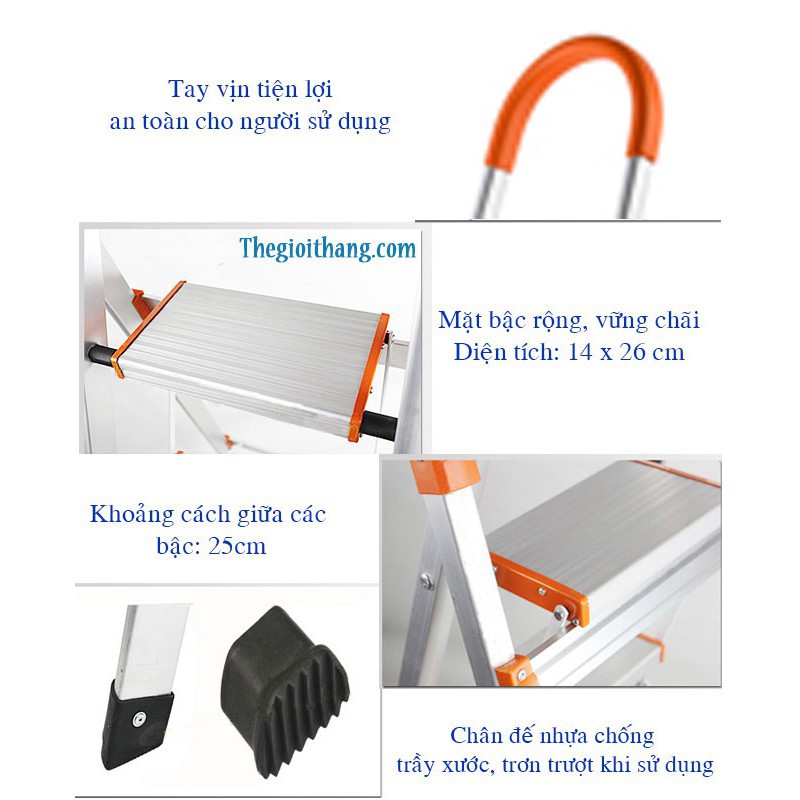 Tay vịn tiện lợi
an toàn cho người sử dụng

Thegioithang.com

Mặt bậc rộng, vững chãi
Diện tích: 14 x 26 cm

Khoảng cách giữa các
bậc: 25cm

Chân đế nhựa chống
trầy xước, trơn trượt khi sử dụng