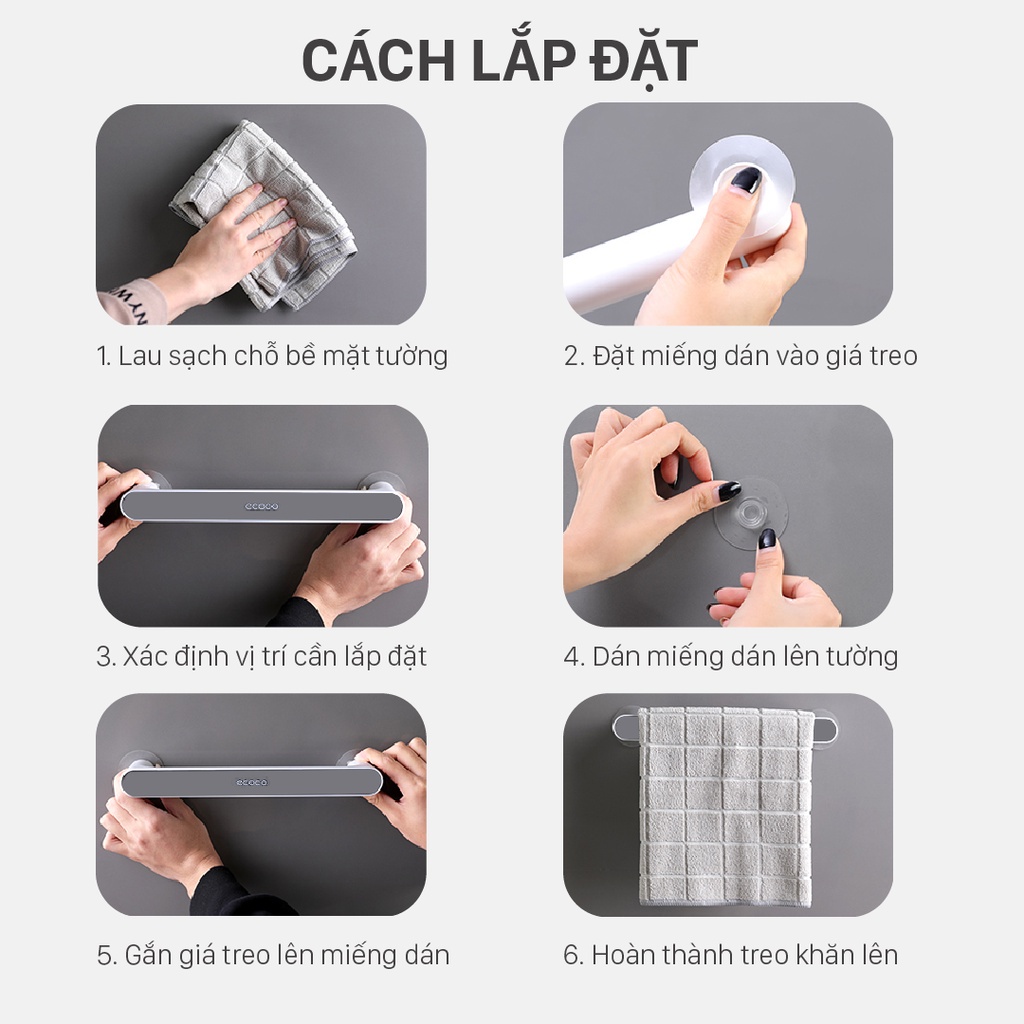 CÁCH LẮP ĐẶT

1. Lau sạch chỗ bề mặt tường

2. Đặt miếng dán vào giá treo

ecoco

3. Xác định vị trí cần lắp đặt

4. Dán miếng dán lên tường

ecoco

5. Gắn giá treo lên miếng dán

6. Hoàn thành treo khăn lên