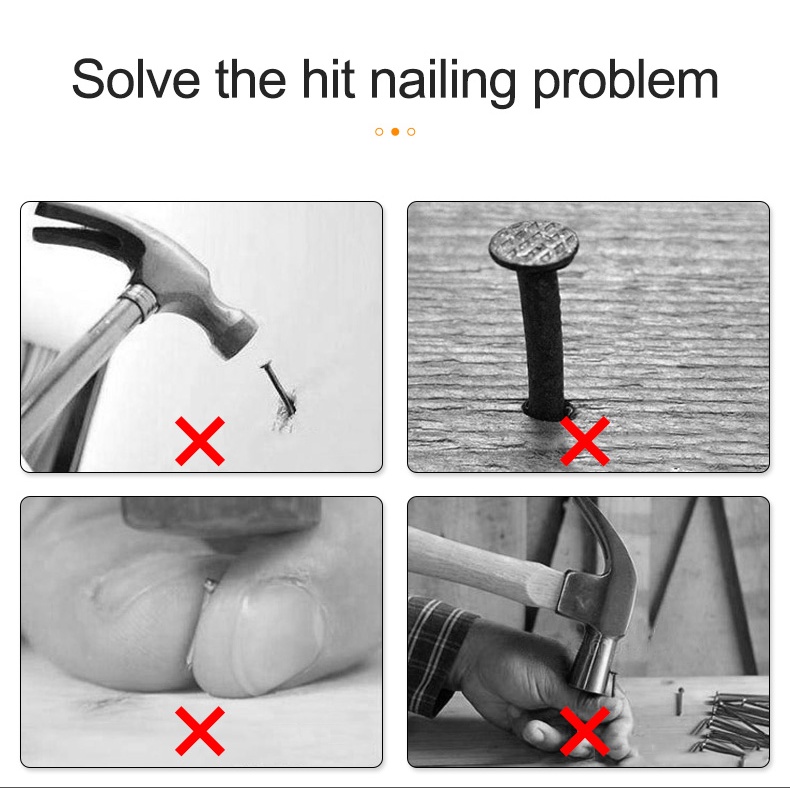 Solve the hit nailing problem