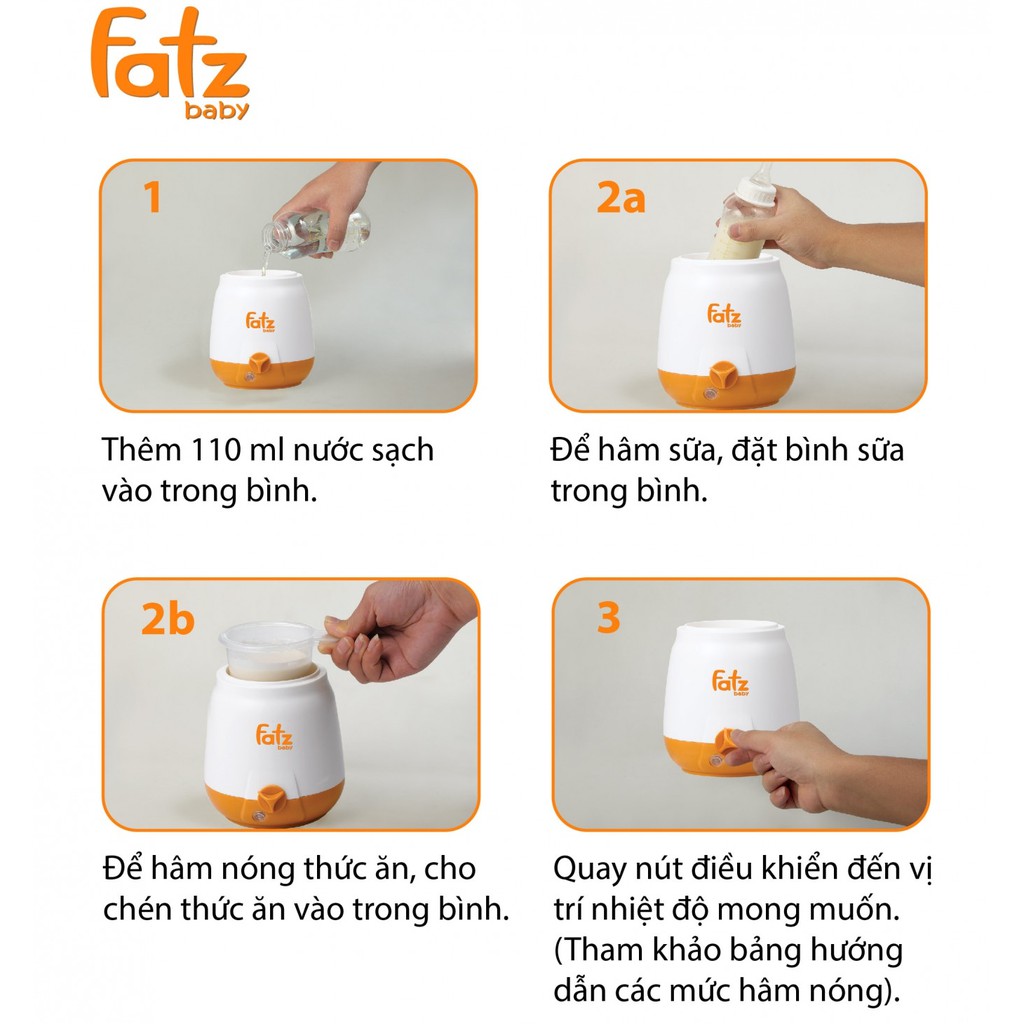 fatz baby

1

fatz baby

Thêm 110 ml nước sạch vào trong bình.

2a

fatz baby

Để hâm sữa, đặt bình sữa trong bình.

2b

fatz baby

Để hâm nóng thức ăn, cho chén thức ăn vào trong bình.

3

fatz baby

Quay nút điều khiển đến vị trí nhiệt độ mong muốn. (Tham khảo bảng hướng dẫn các mức hâm nóng).