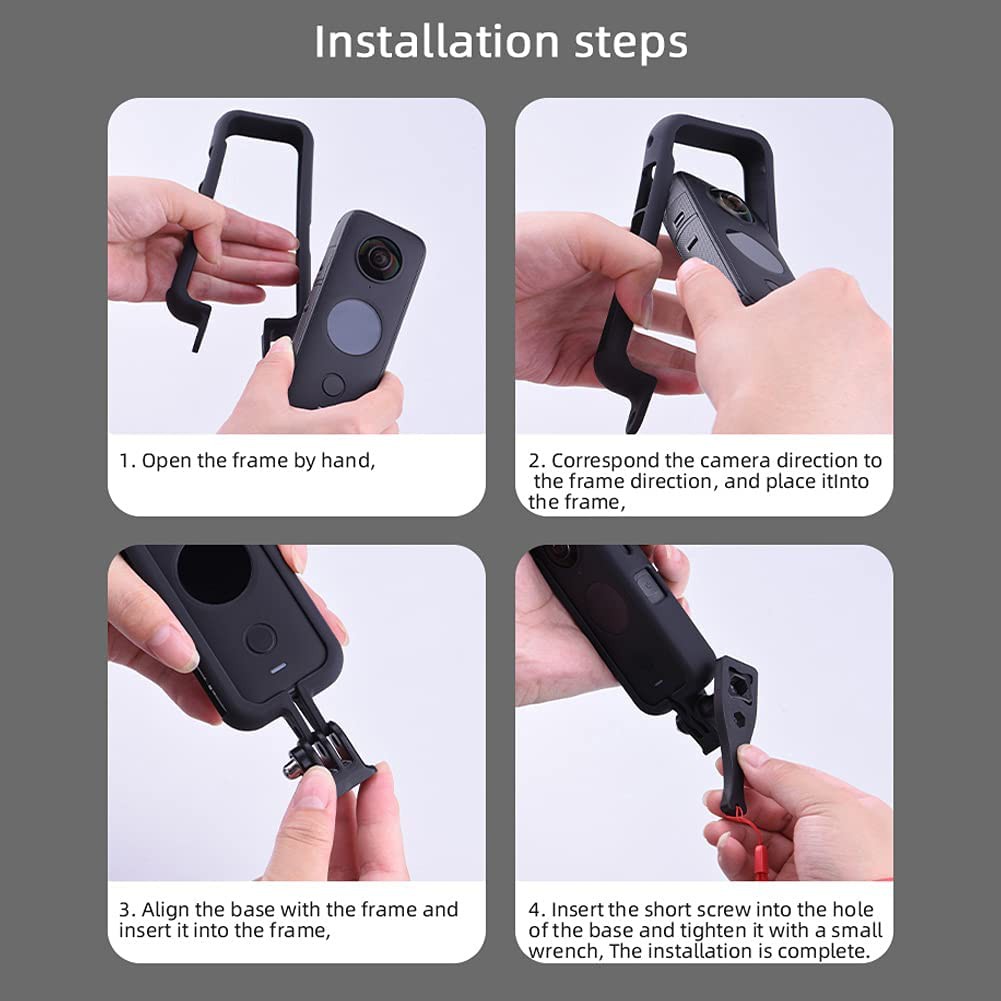 Installation steps

1. Open the frame by hand,

2. Correspond the camera direction to the frame direction, and place itInto the frame,

3. Align the base with the frame and insert it into the frame,

4. Insert the short screw into the hole of the base and tighten it with a small wrench, The installation is complete.