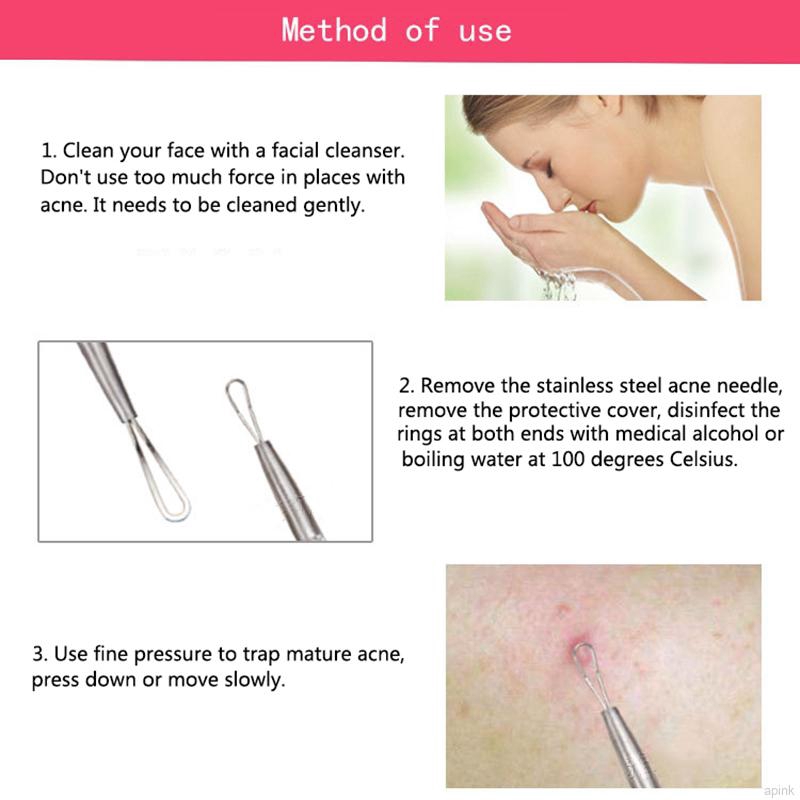 Method of use

1. Clean your face with a facial cleanser. Don't use too much force in places with acne. It needs to be cleaned gently.

2. Remove the stainless steel acne needle, remove the protective cover, disinfect the rings at both ends with medical alcohol or boiling water at 100 degrees Celsius.

3. Use fine pressure to trap mature acne, press down or move slowly.

apink