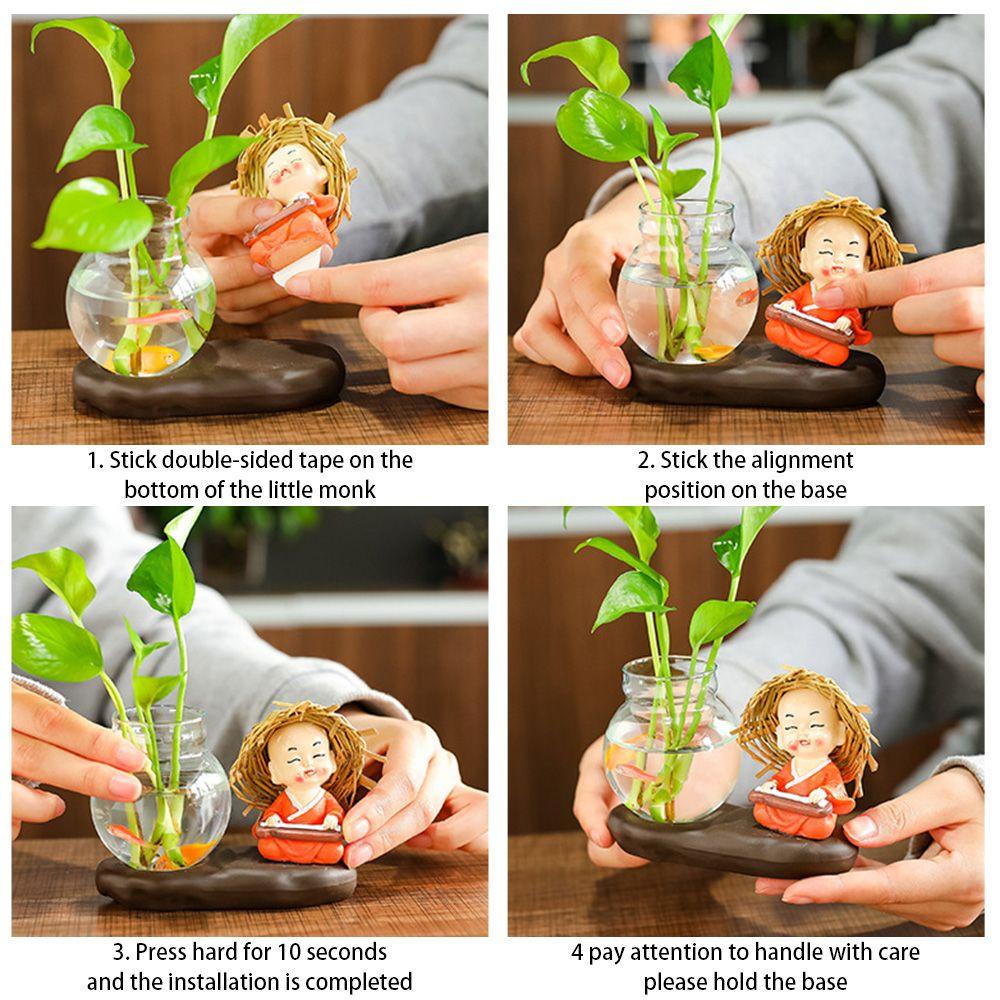 1. Stick double-sided tape on the bottom of the little monk

2. Stick the alignment position on the base

3. Press hard for 10 seconds and the installation is completed

4 pay attention to handle with care please hold the base