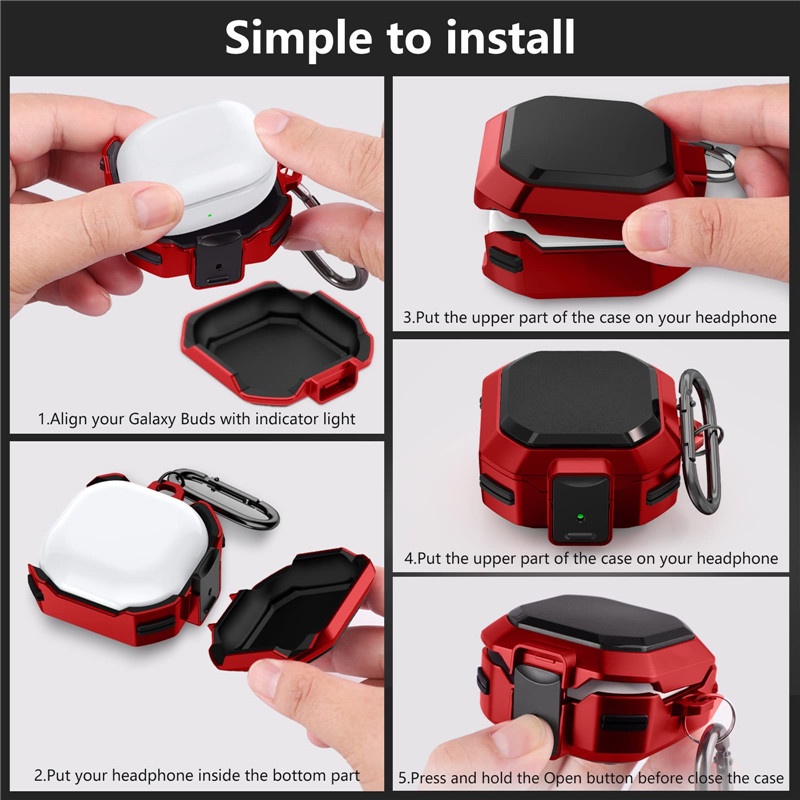 Simple to install

1.Align your Galaxy Buds with indicator light

2.Put your headphone inside the bottom part

3.Put the upper part of the case on your headphone

4.Put the upper part of the case on your headphone

5.Press and hold the Open button before close the case