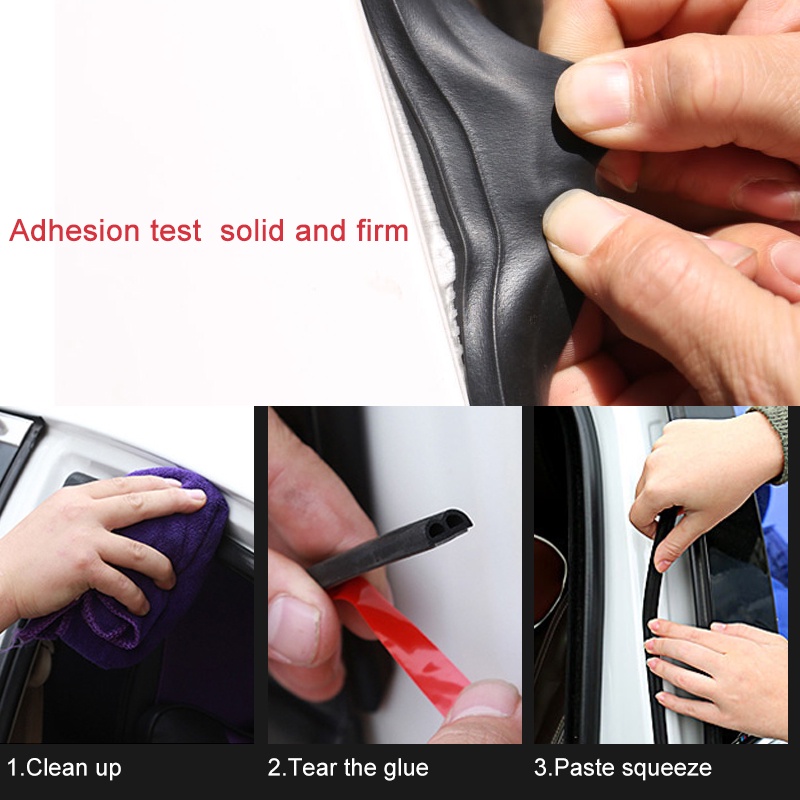 Adhesion test solid and firm

1.Clean up

2.Tear the glue

3.Paste squeeze