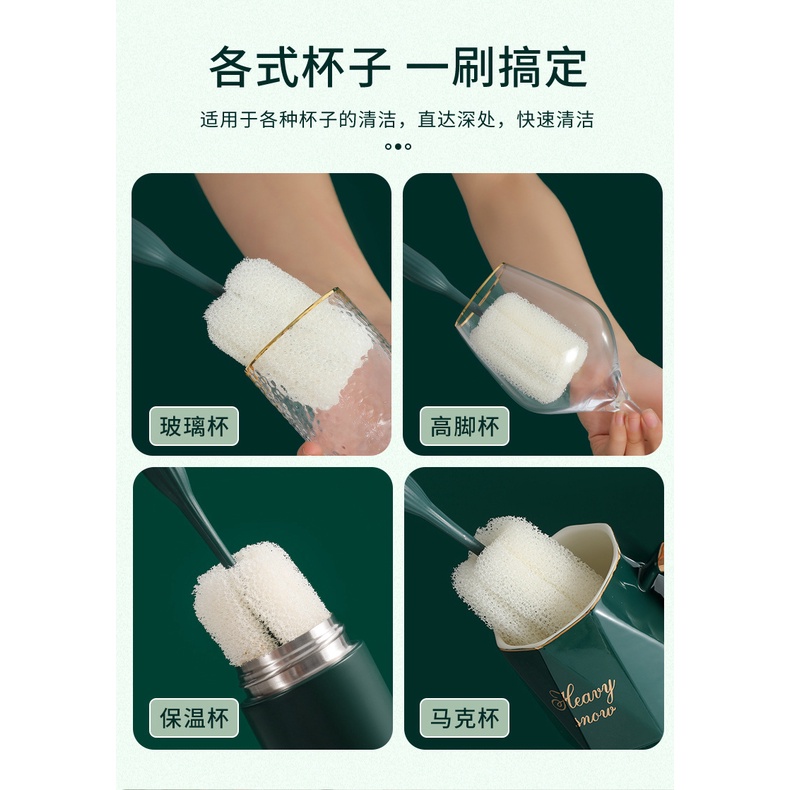 各式杯子 一刷搞定

适用于各种杯子的清洁，直达深处，快速清洁

玻璃杯

高脚杯

保温杯

马克杯

Heavy
snow