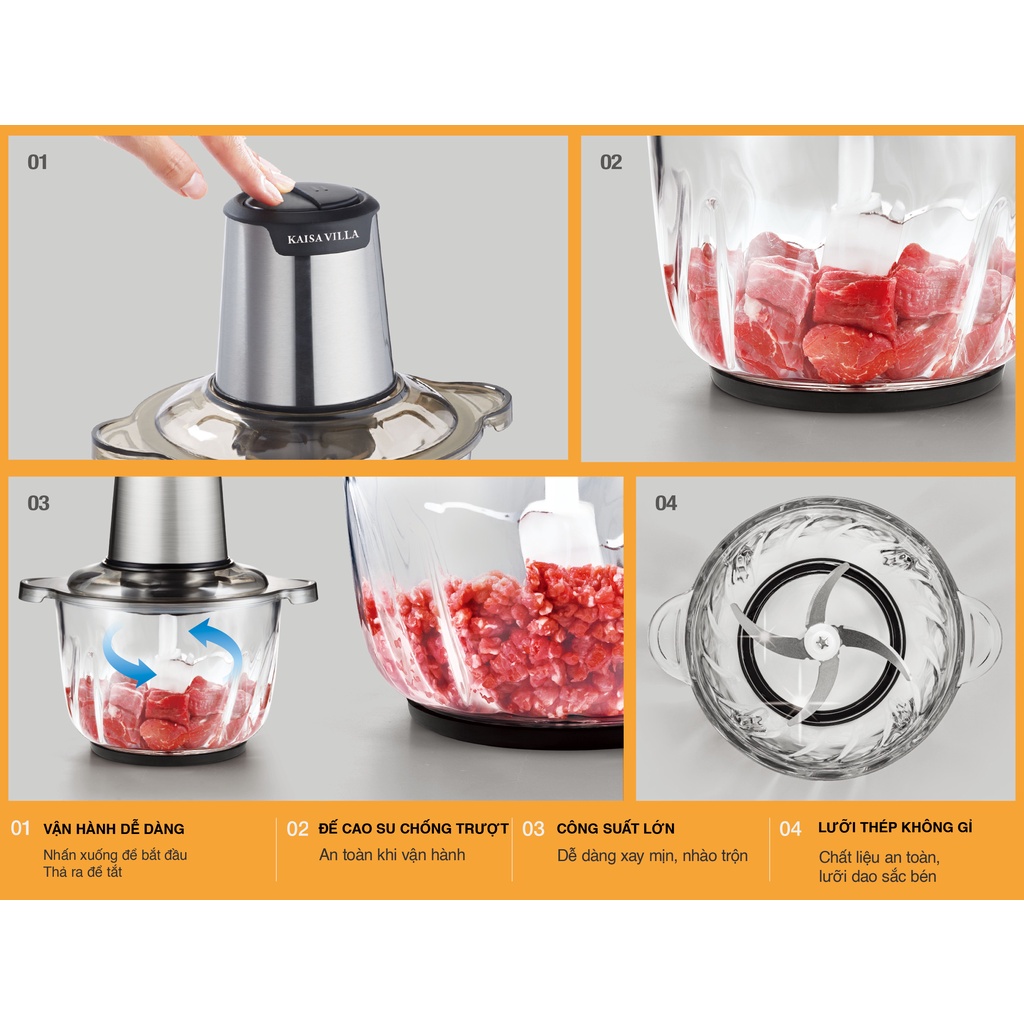 01

KAISA VILLA

02

03

04

01 VẬN HÀNH DỄ DÀNG
Nhấn xuống để bắt đầu
Thả ra để tắt

02 ĐẾ CAO SU CHỐNG TRƯỢT
An toàn khi vận hành

03 CÔNG SUẤT LỚN
Dễ dàng xay mịn, nhào trộn

04 LƯỠI THÉP KHÔNG GỈ
Chất liệu an toàn, lưỡi dao sắc bén