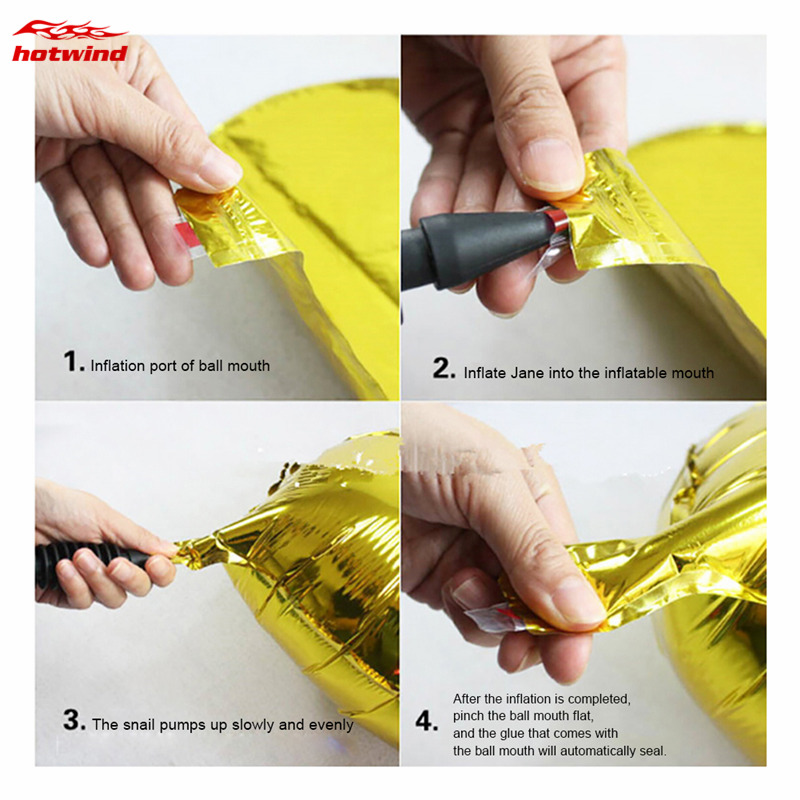 hotwind

1. Inflation port of ball mouth

2. Inflate Jane into the inflatable mouth

3. The snail pumps up slowly and evenly

4. After the inflation is completed, pinch the ball mouth flat, and the glue that comes with the ball mouth will automatically seal.