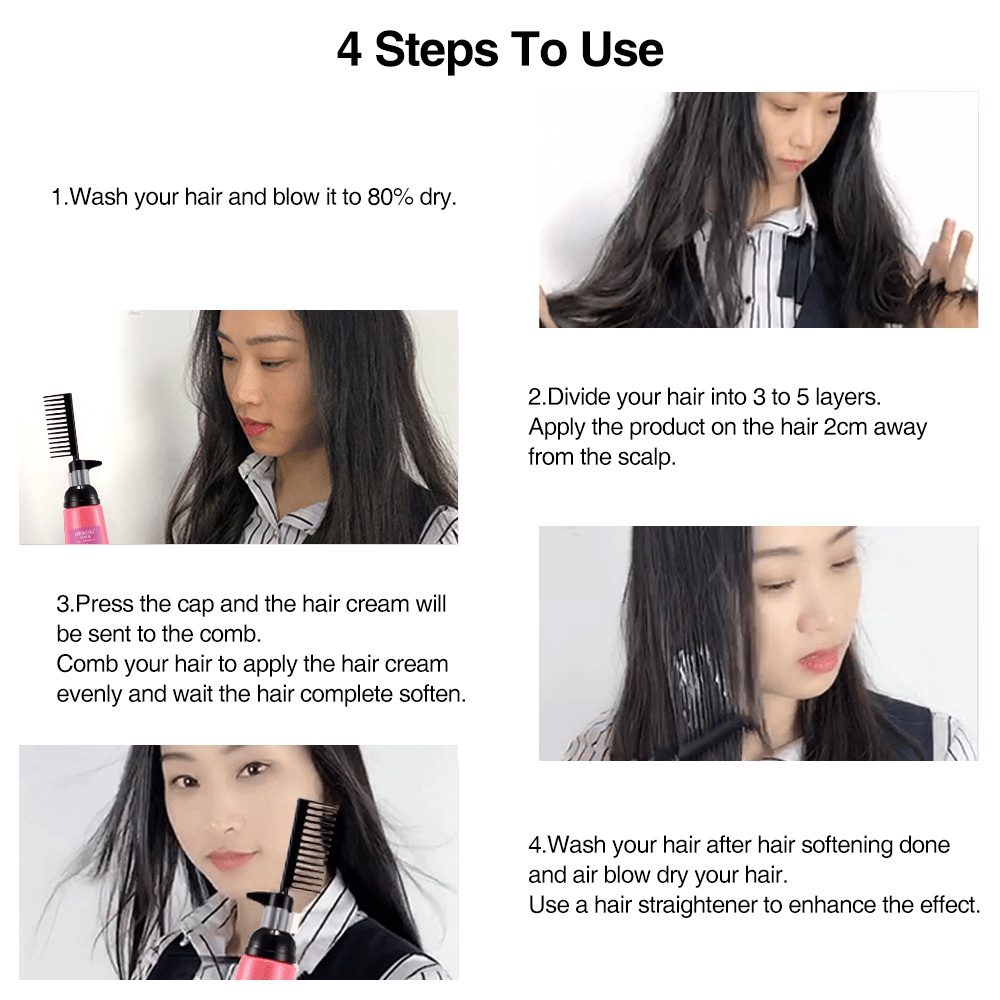 4 Steps To Use

1.Wash your hair and blow it to 80% dry.

2.Divide your hair into 3 to 5 layers.
Apply the product on the hair 2cm away from the scalp.

3.Press the cap and the hair cream will be sent to the comb.
Comb your hair to apply the hair cream evenly and wait the hair complete soften.

4.Wash your hair after hair softening done and air blow dry your hair.
Use a hair straightener to enhance the effect.