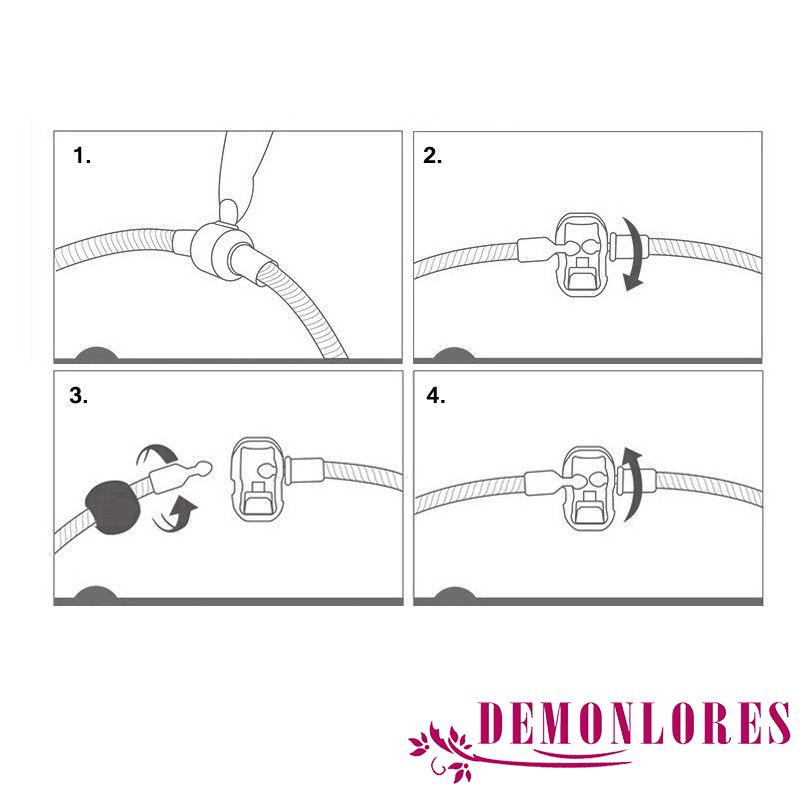 1.

2.

3.

4.

DEMONLORES