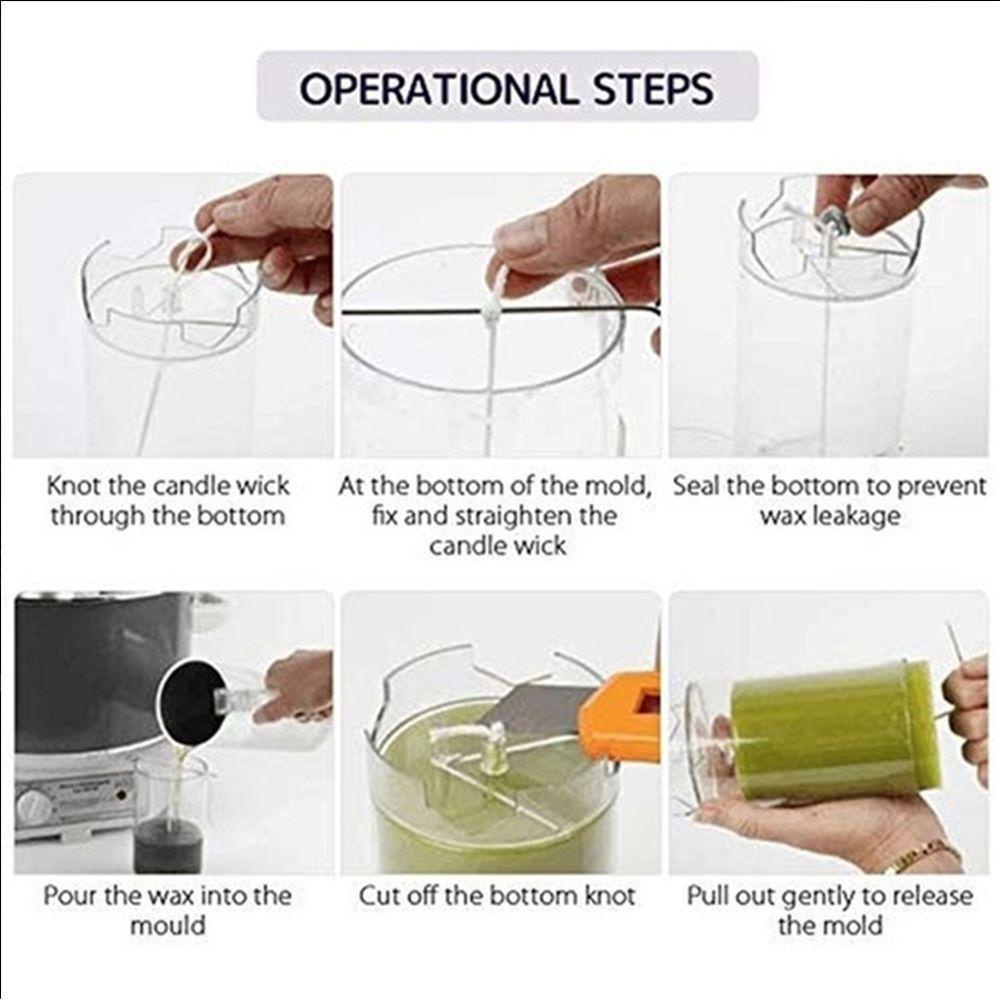 OPERATIONAL STEPS

Knot the candle wick through the bottom

At the bottom of the mold, fix and straighten the candle wick

Seal the bottom to prevent wax leakage

Pour the wax into the mould

Cut off the bottom knot

Pull out gently to release the mold