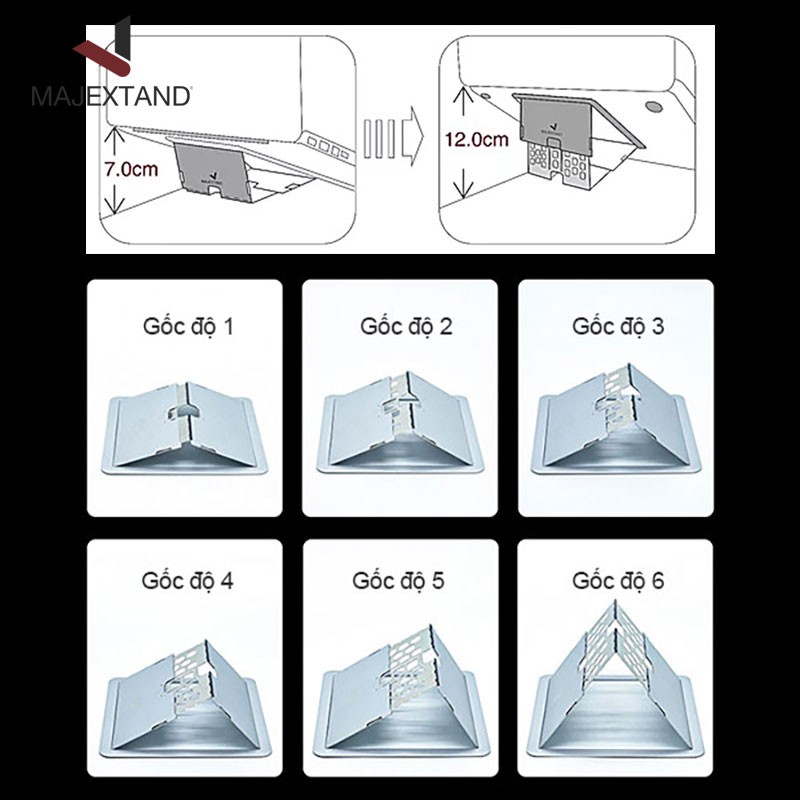 MAJEXTAND

7.0cm

12.0cm

Gốc độ 1

Gốc độ 2

Gốc độ 3

Gốc độ 4

Gốc độ 5

Gốc độ 6