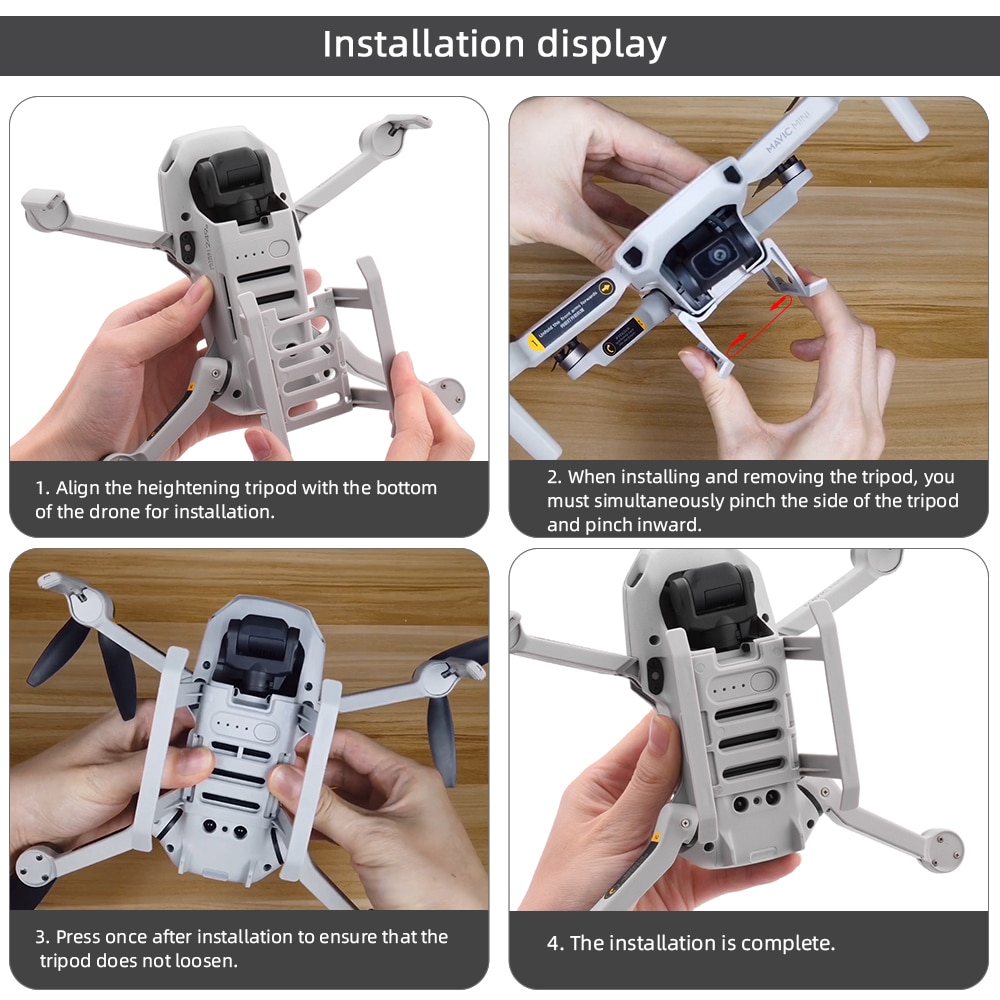 Installation display

MAVIC MINI

1. Align the heightening tripod with the bottom of the drone for installation.

2. When installing and removing the tripod, you must simultaneously pinch the side of the tripod and pinch inward.

3. Press once after installation to ensure that the tripod does not loosen.

4. The installation is complete.