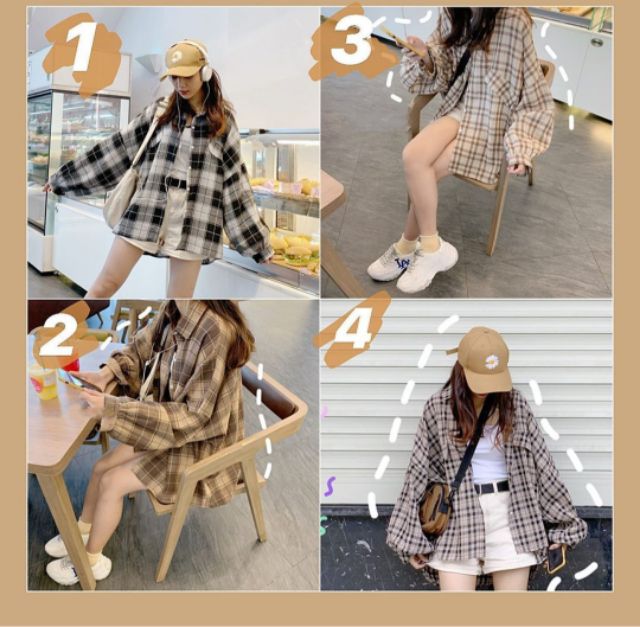 1

3

2

4