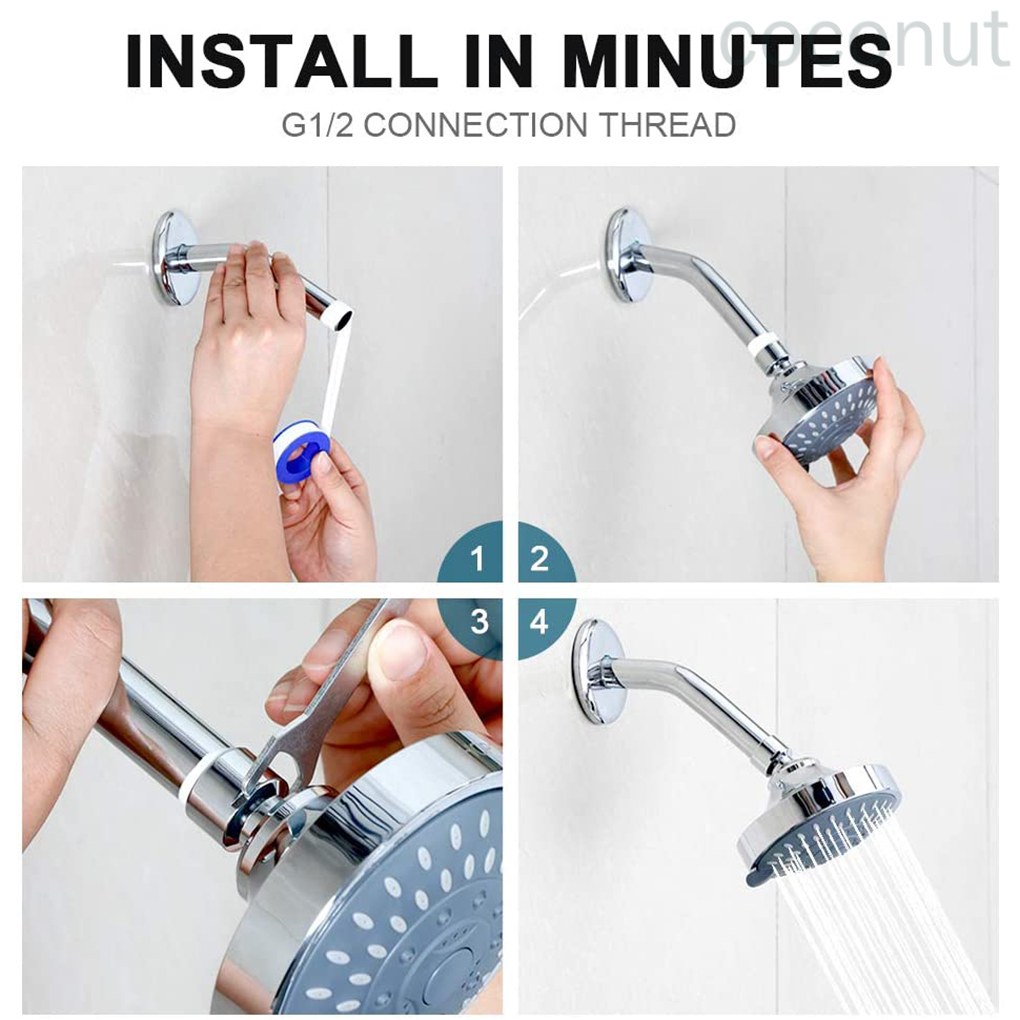 INSTALL IN MINUTES

coconut

G1/2 CONNECTION THREAD

1

2

3

4