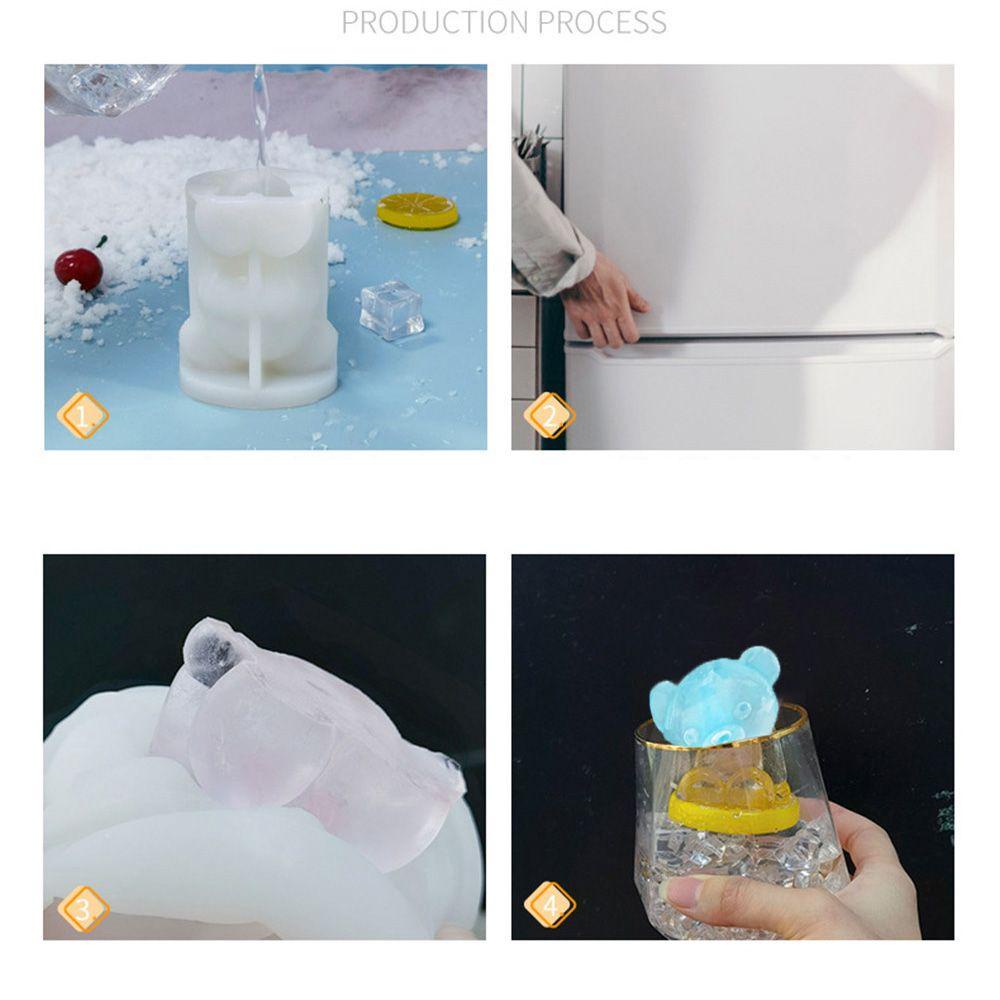 PRODUCTION PROCESS

1

2

3

4