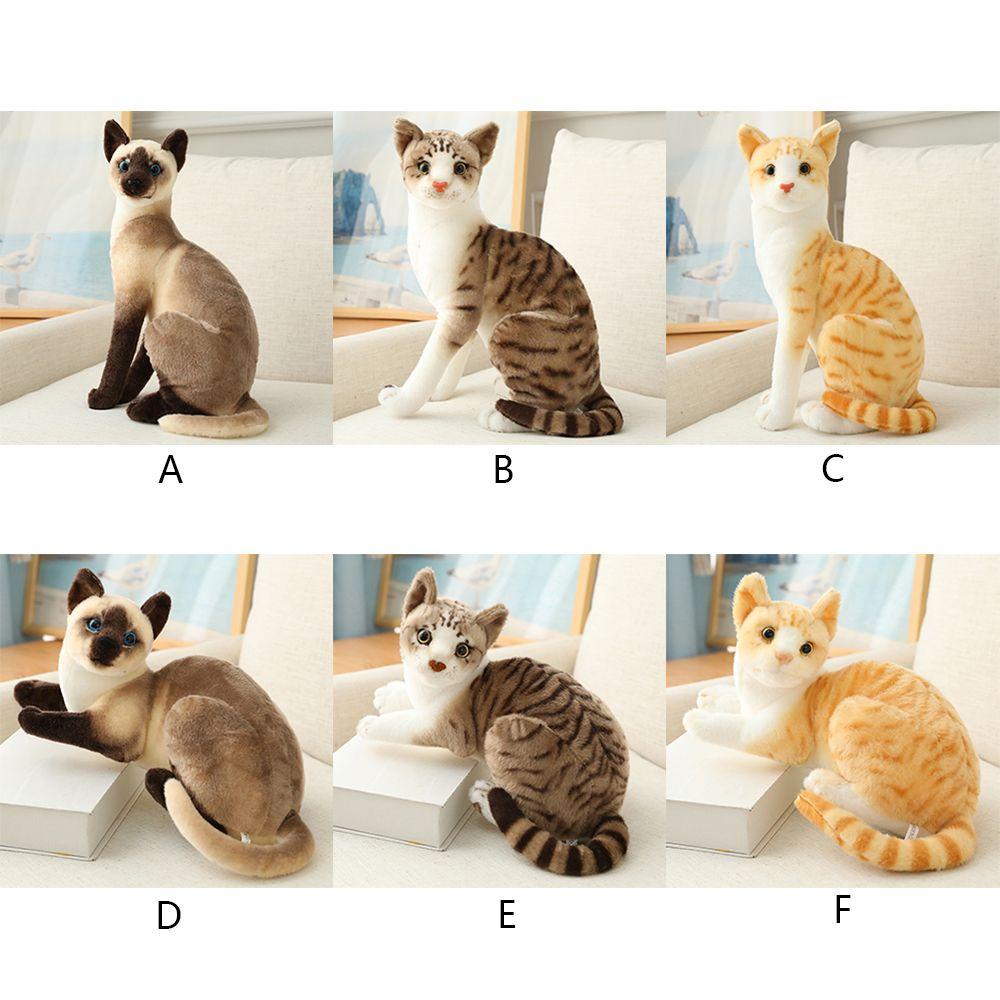 A B C

D E F