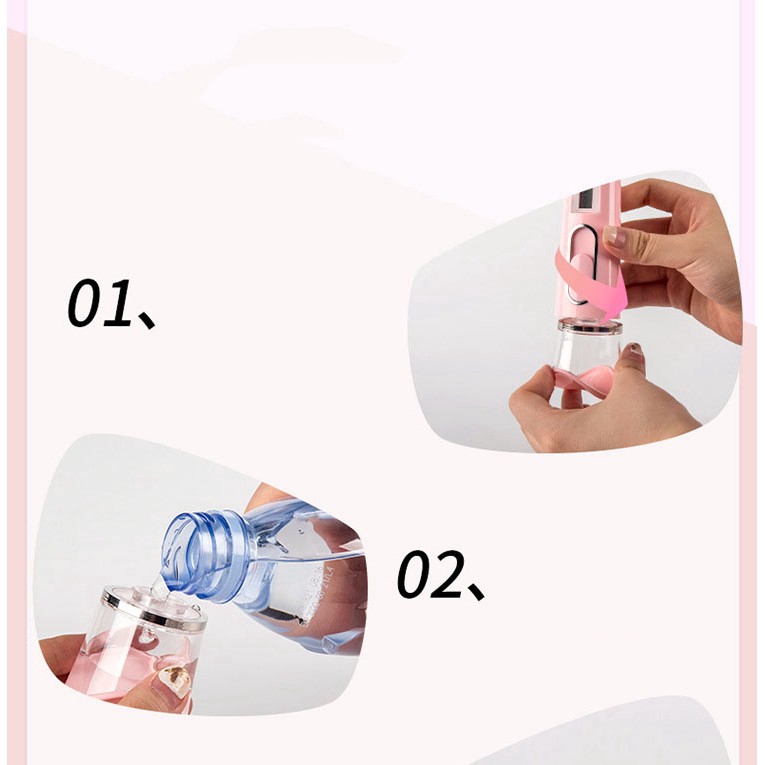 01、

02、