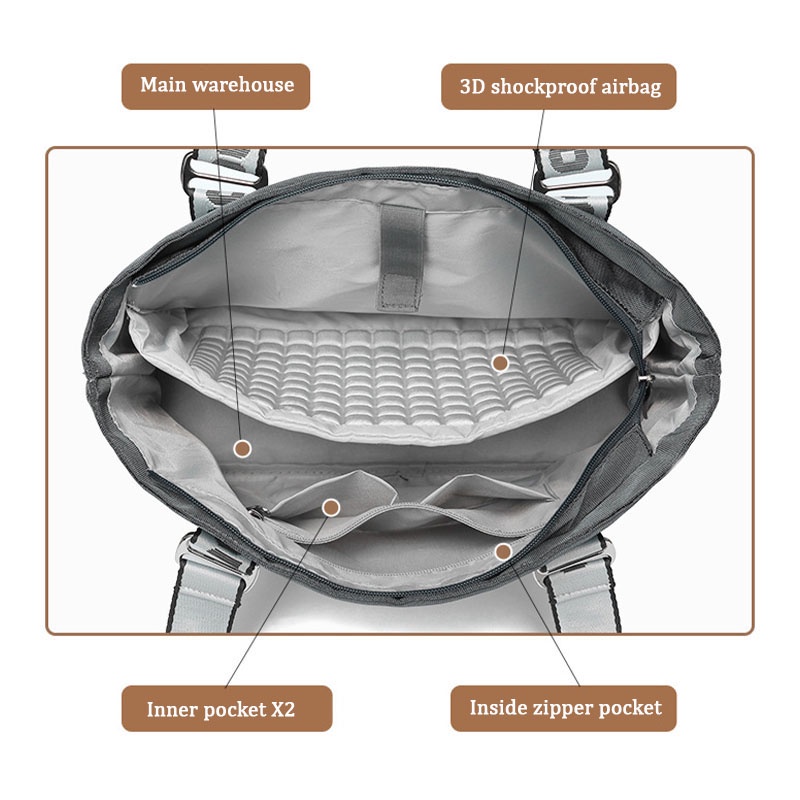 Main warehouse

3D shockproof airbag

Inner pocket X2

Inside zipper pocket