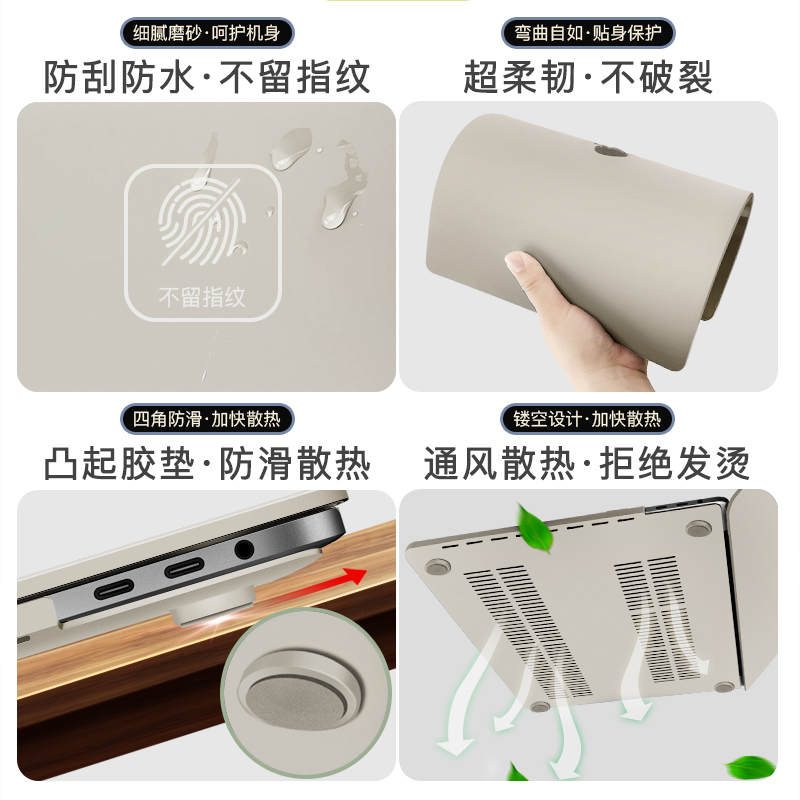 细腻磨砂·呵护机身

防刮防水·不留指纹

不留指纹

弯曲自如·贴身保护

超柔韧·不破裂

四角防滑·加快散热

凸起胶垫·防滑散热

镂空设计·加快散热

通风散热·拒绝发烫