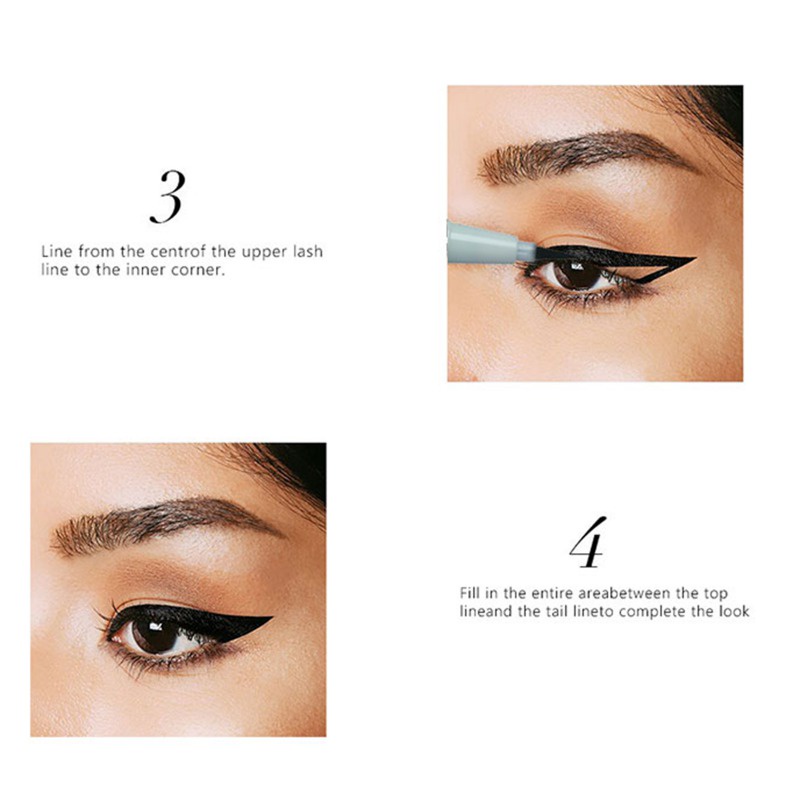 3

Line from the centrof the upper lash line to the inner corner.

4

Fill in the entire areabetween the top lineand the tail lineto complete the look