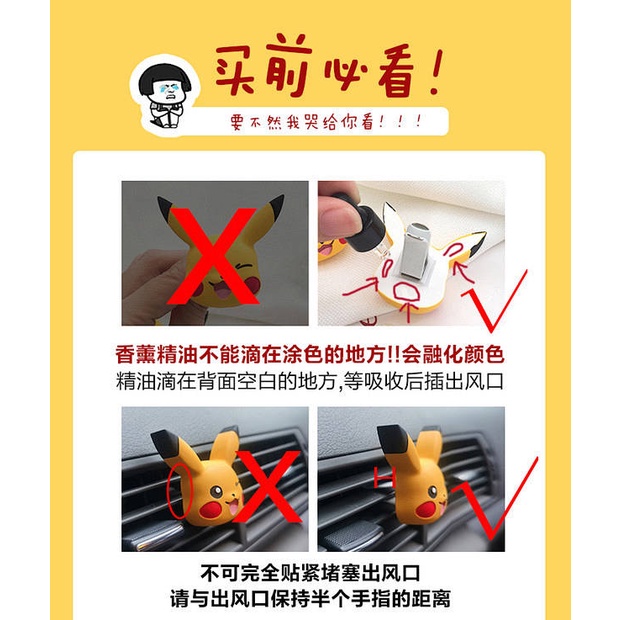 买前必看!

要不然我哭给你看!!!

香薰精油不能滴在涂色的地方!!会融化颜色
精油滴在背面空白的地方,等吸收后插出风口

不可完全贴紧堵塞出风口
请与出风口保持半个手指的距离